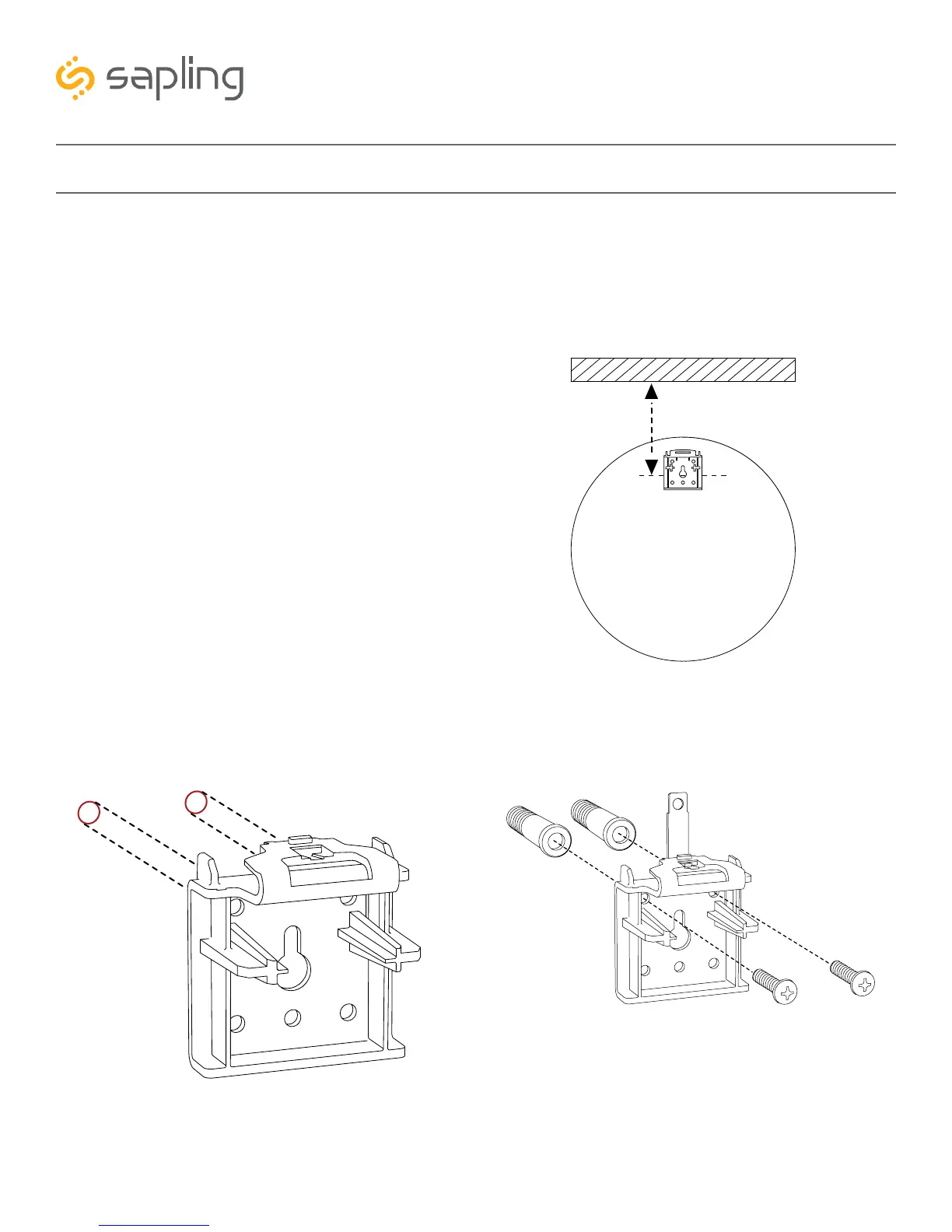 sapling