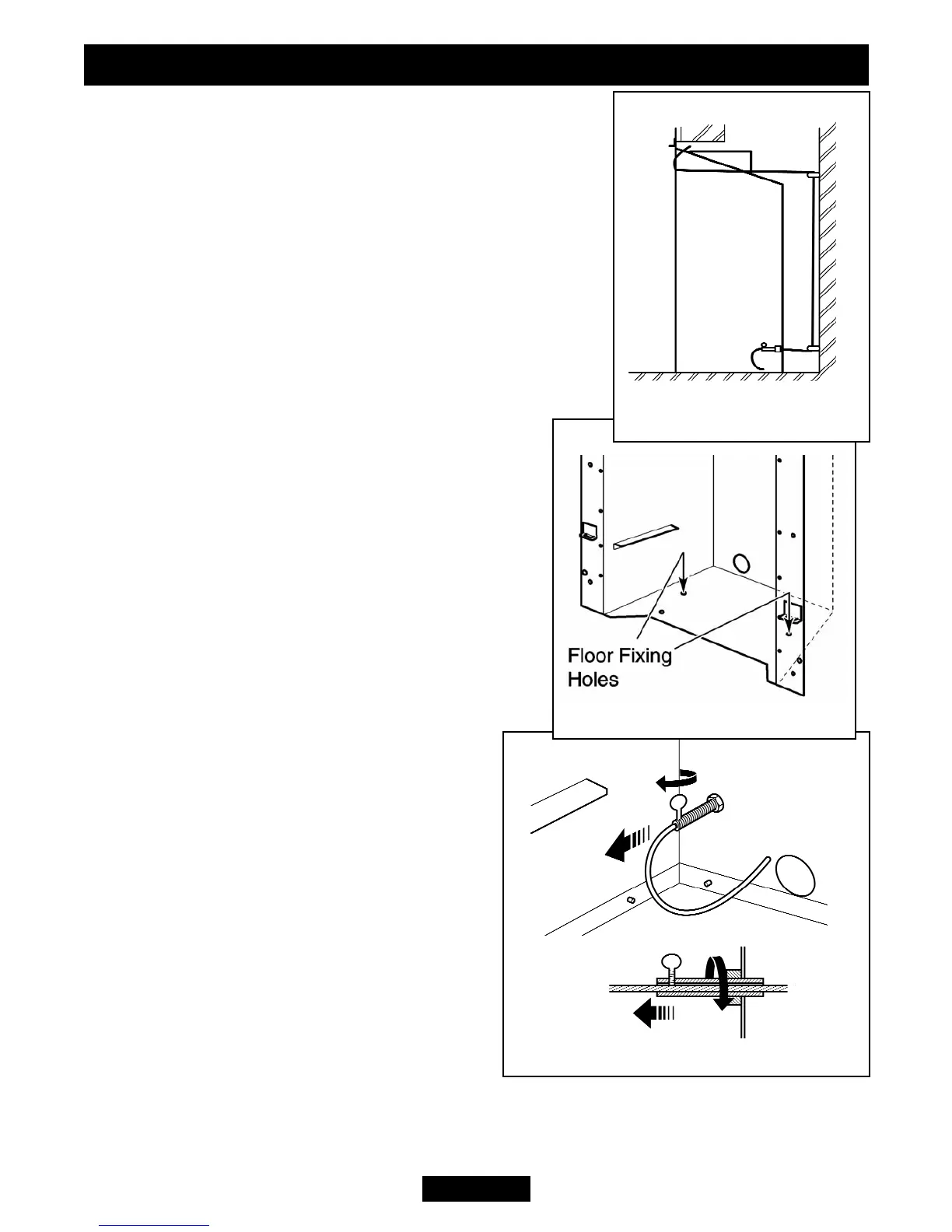 Floor Fixing Holes