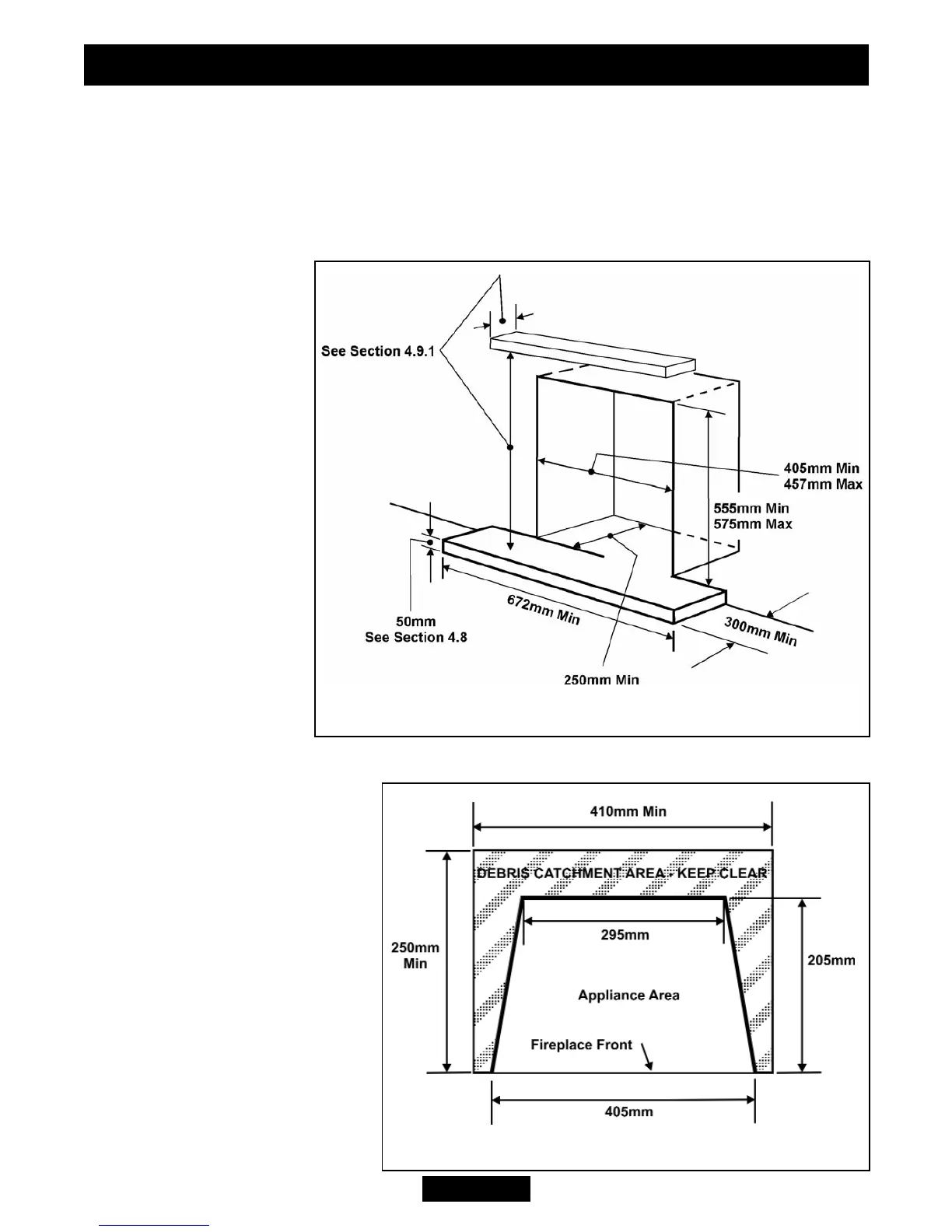 See Section 4.9.1

405mm Min
457mm Max

555mm Min
575mm Max

50mm
See Section 4.8

672mm Min

300mm Min

250mm Min

410mm Min

DEBRIS CATCHMENT AREA - KEEP CLEAR

295mm

250mm
Min

205mm

Appliance Area

Fireplace Front

405mm