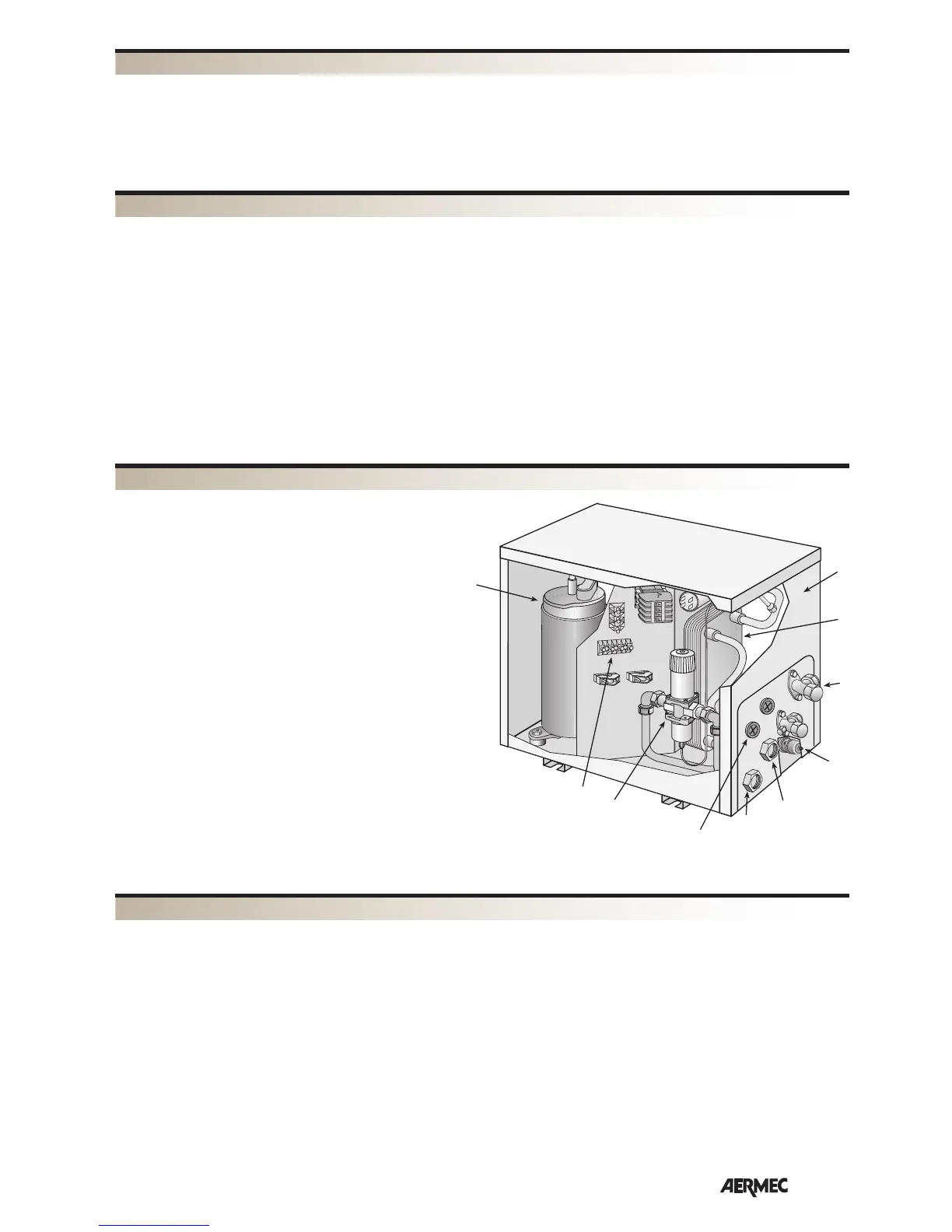 AERMEC