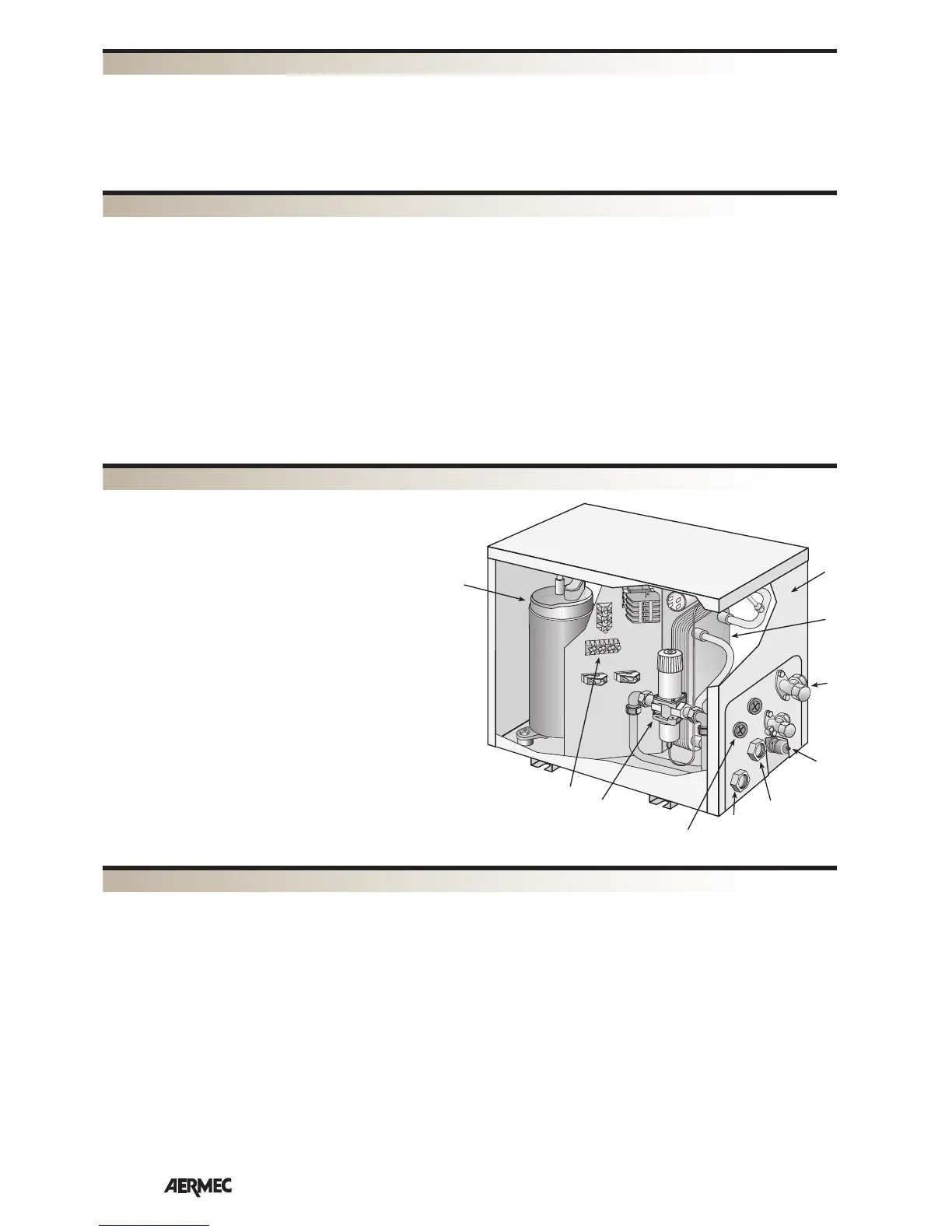 AERMEC