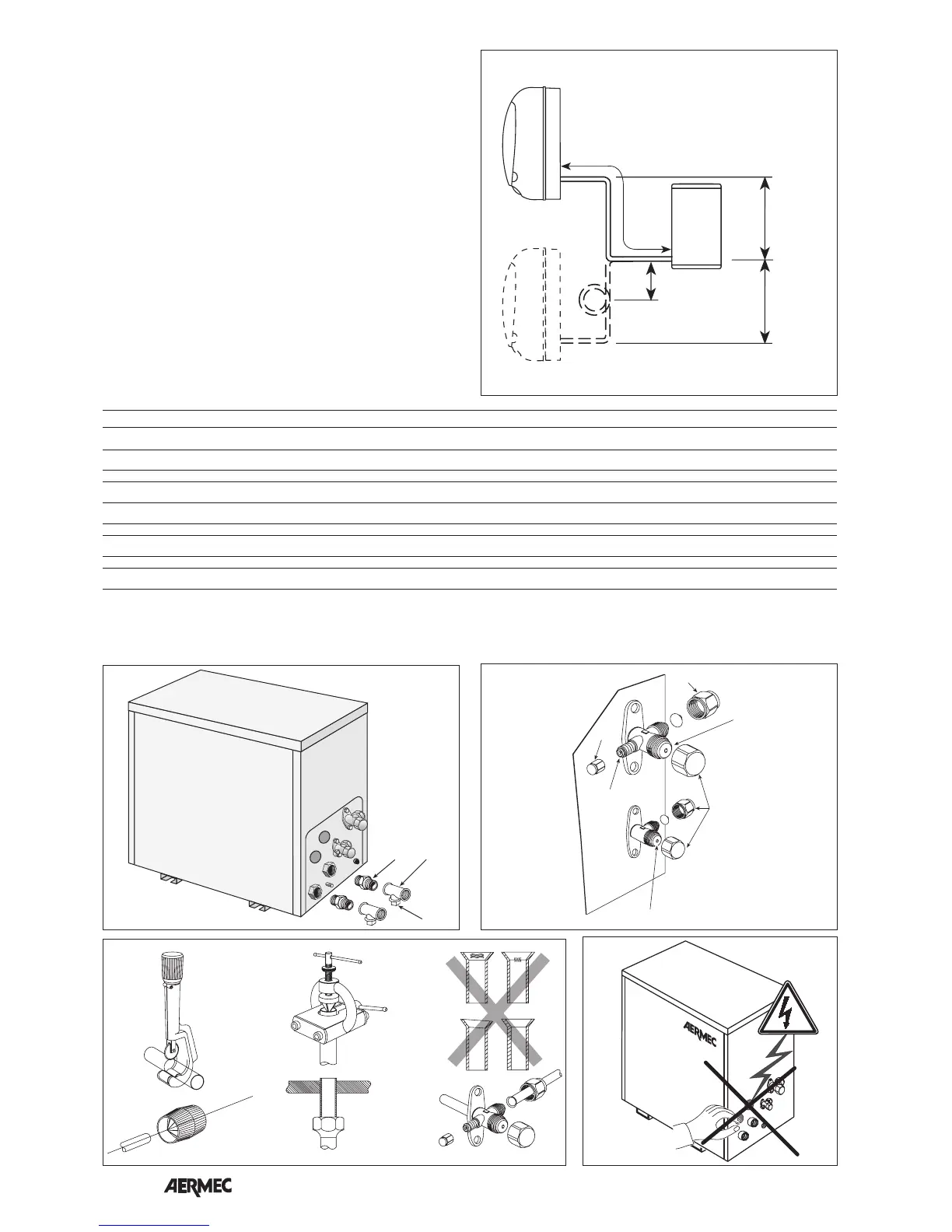 AERMEC

AERMEC