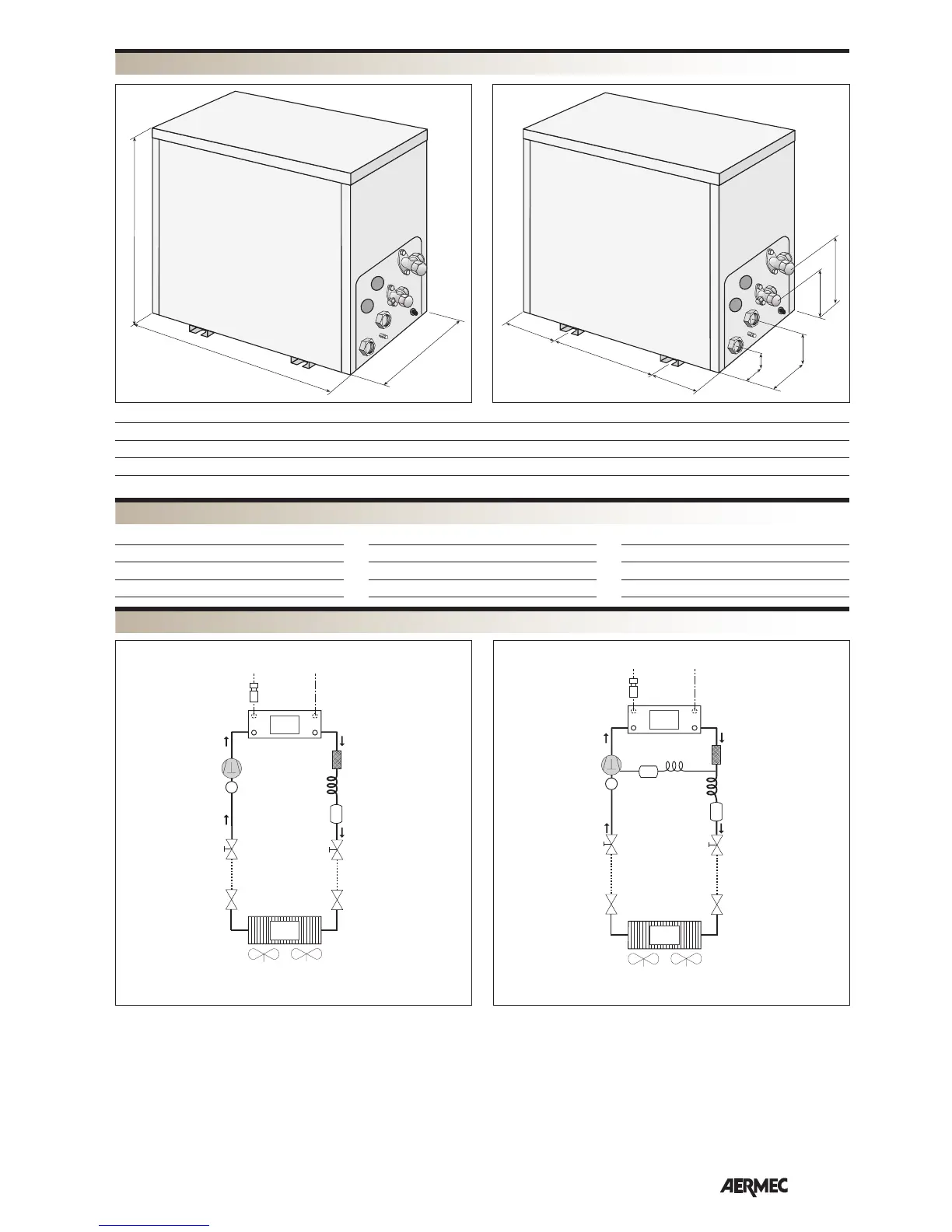 AERMEC