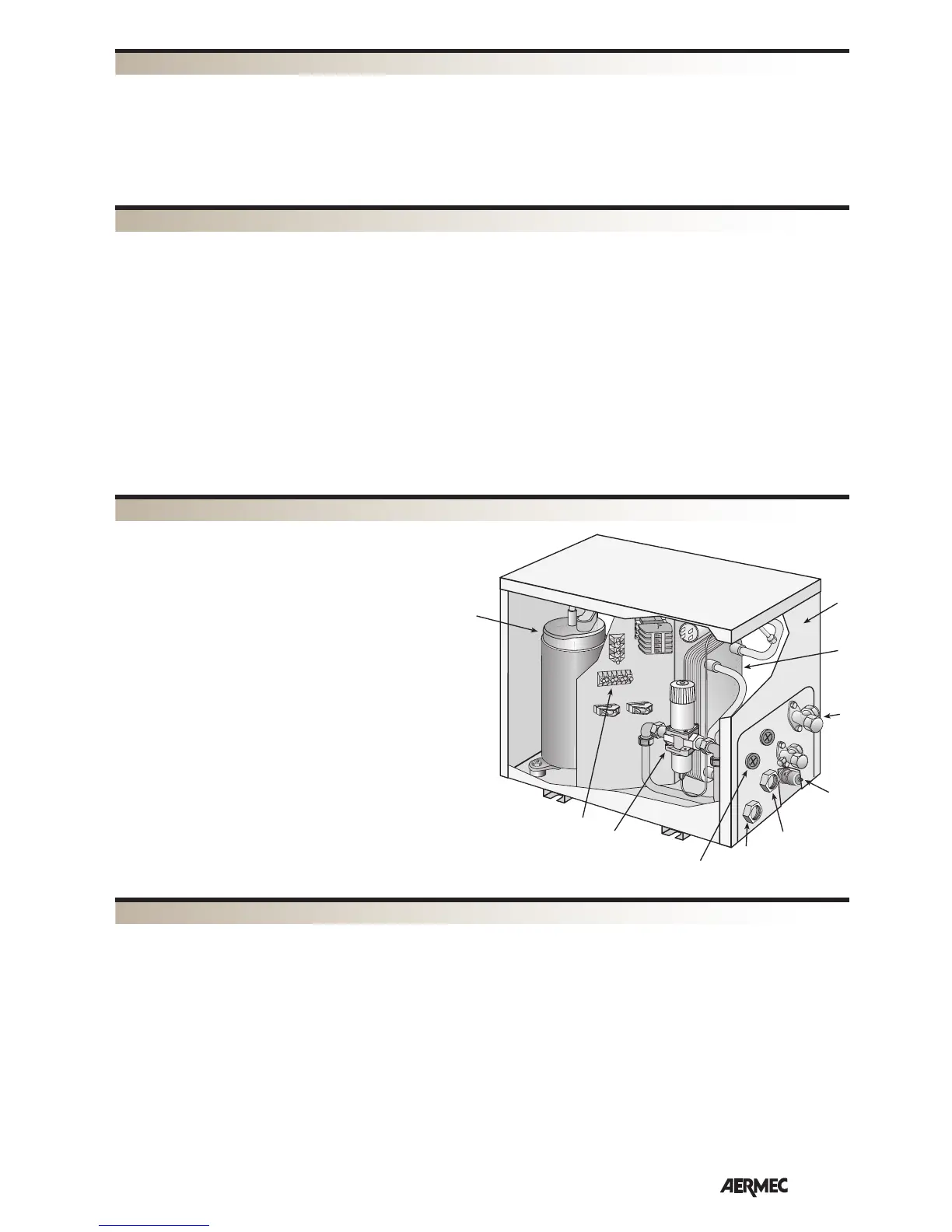 AERMEC