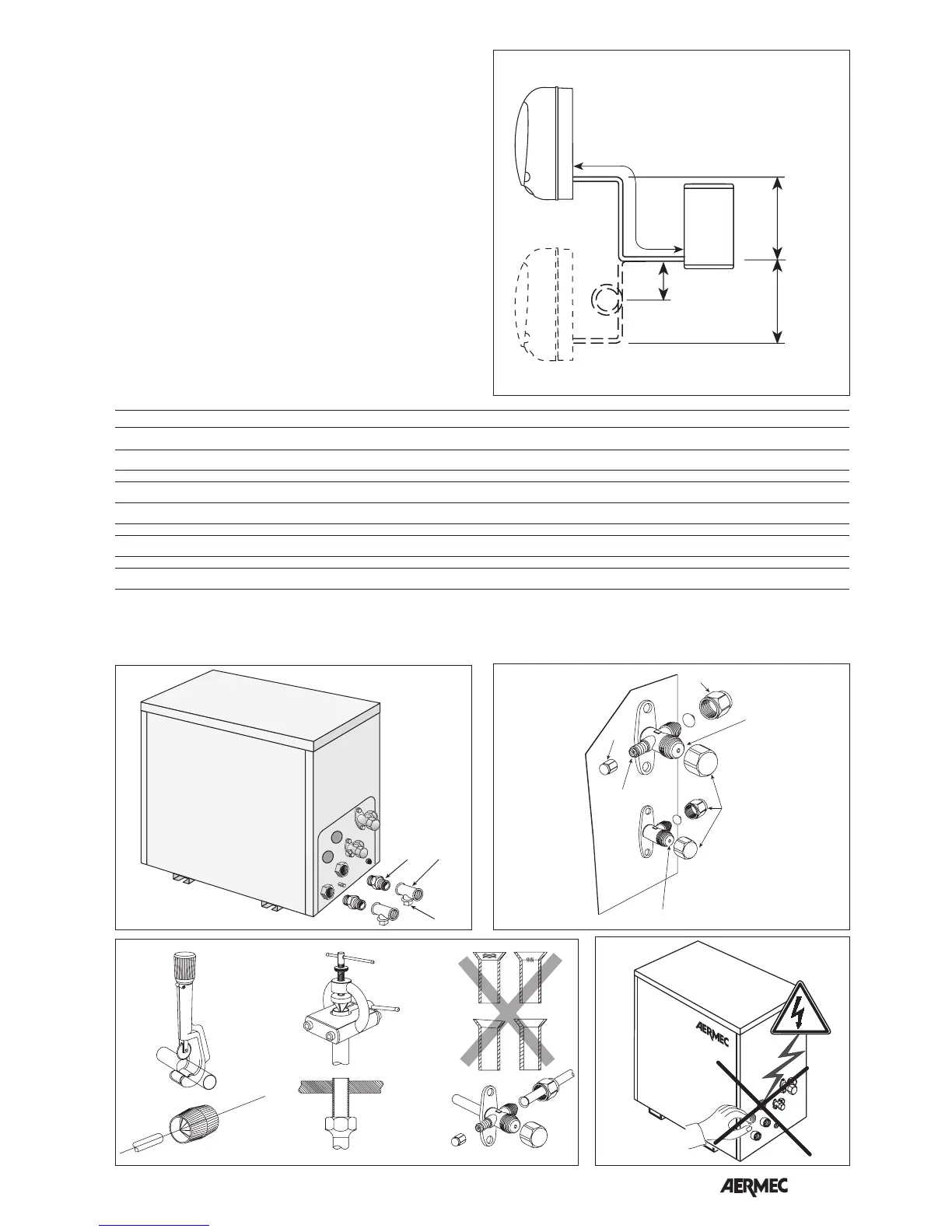 AERMEC

AERMEC