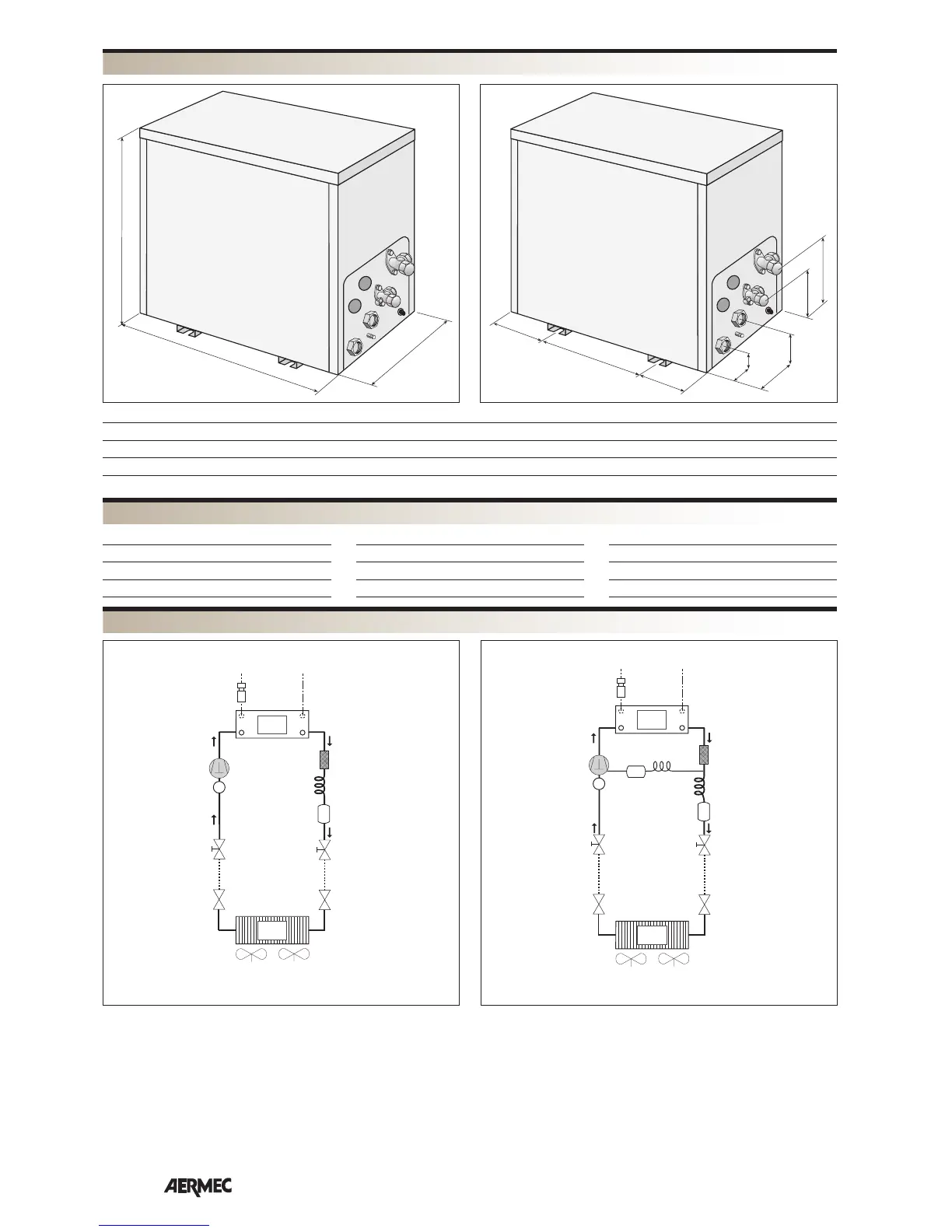 AERMEC