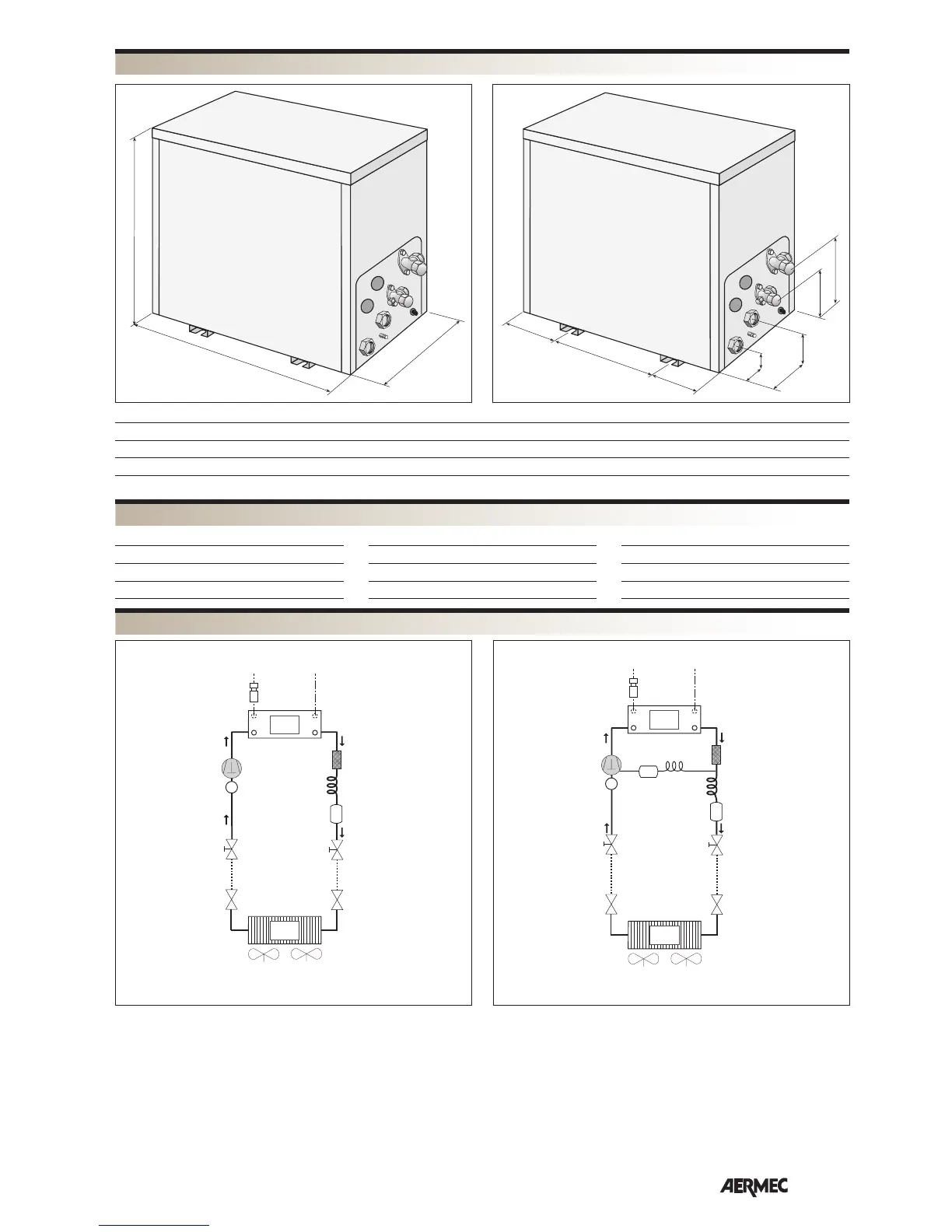 AERMEC