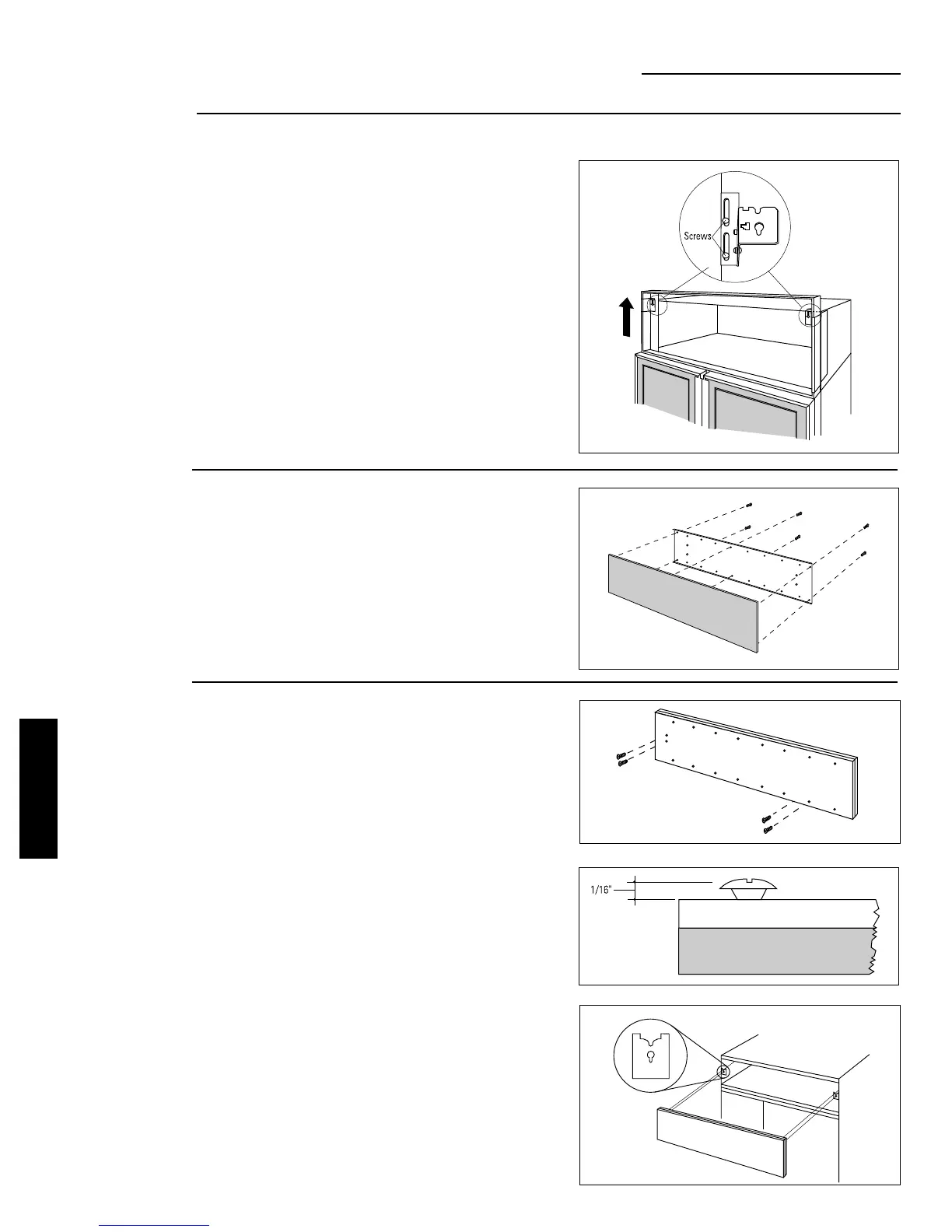 Screws

1/16"