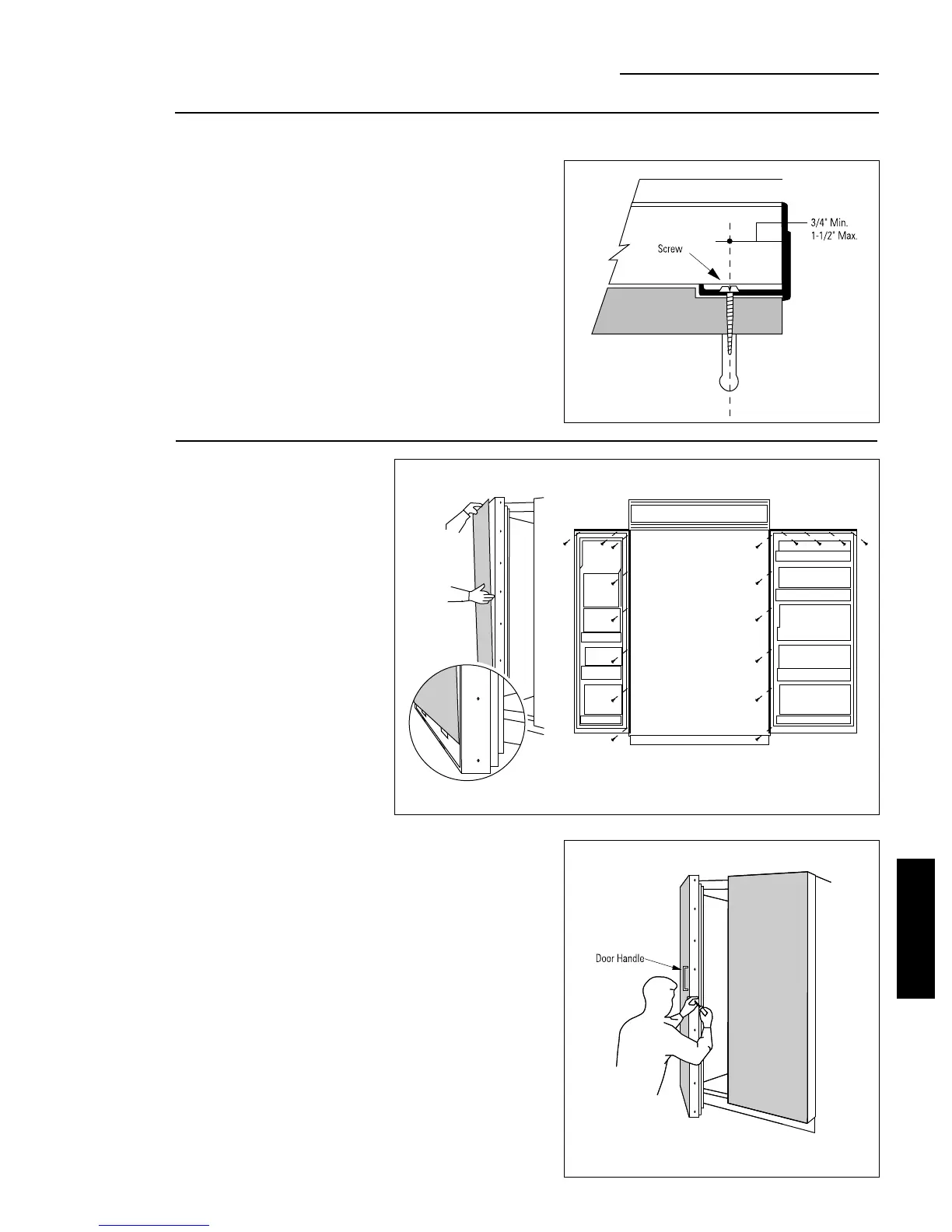 3/4" Min.
1-1/2" Max.
Screw

Door Handle