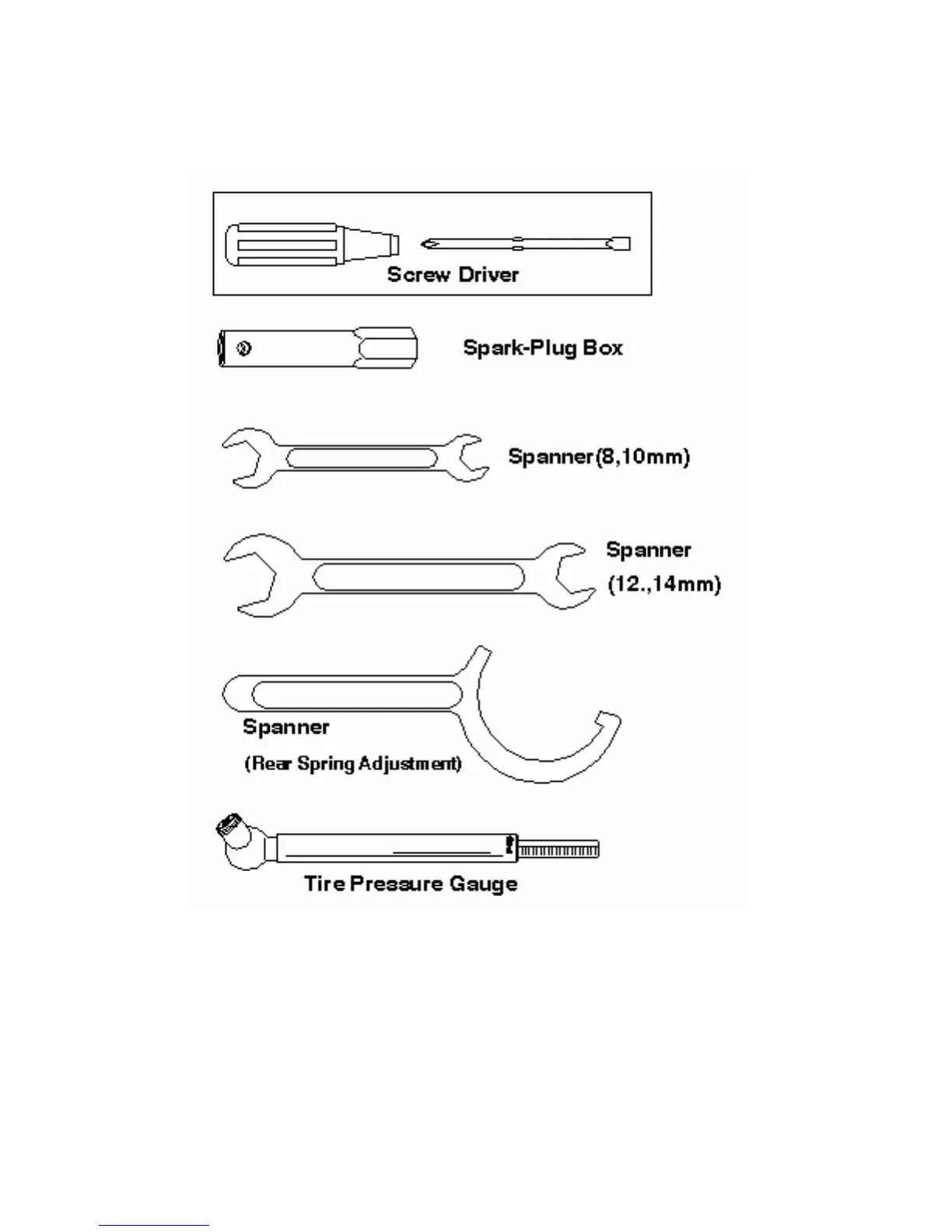 Screw Driver

Spark-Plug Box

Spanner(8,10mm)

Spanner (12.,14mm)

Spanner (Rear Spring Adjustment)

Tire Pressure Gauge