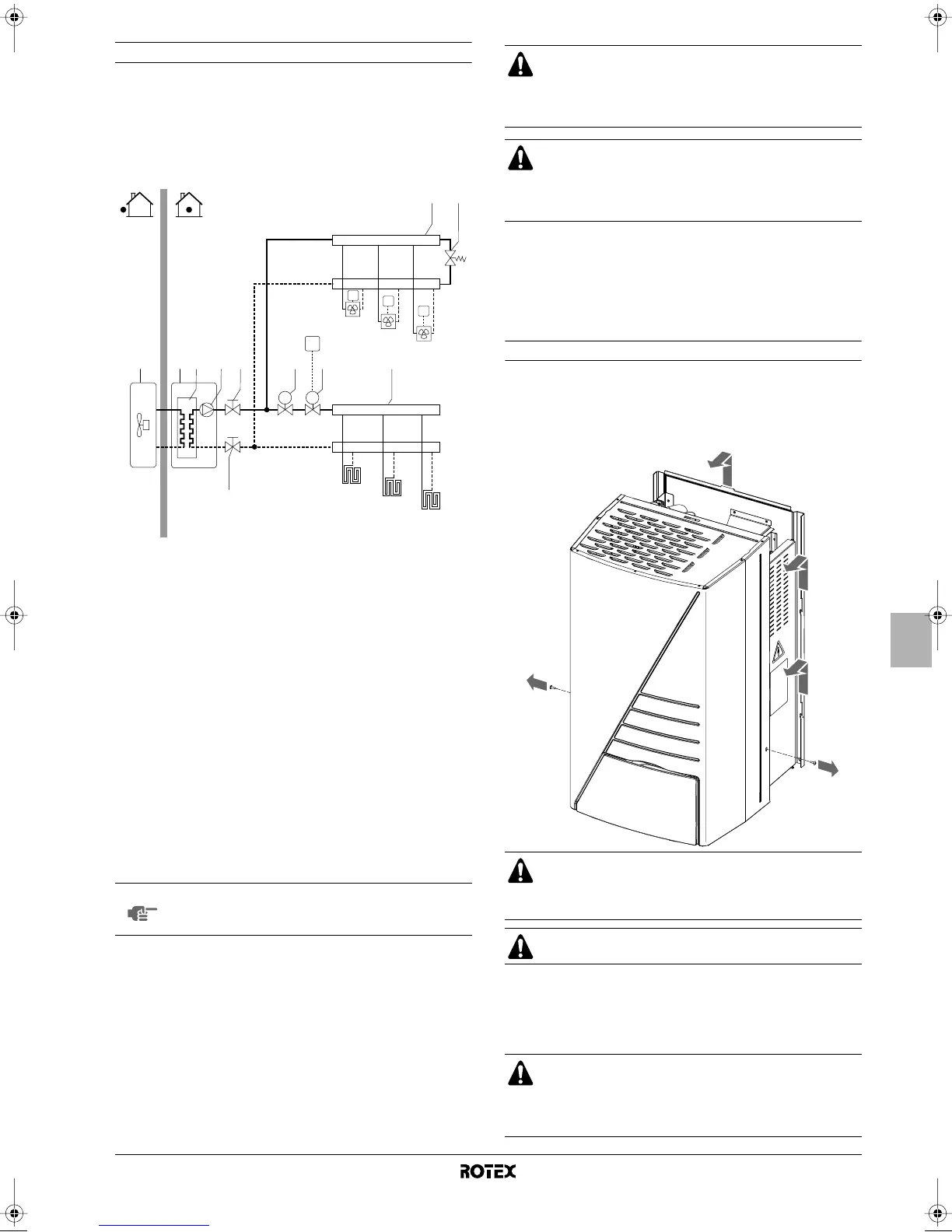 ROTEX