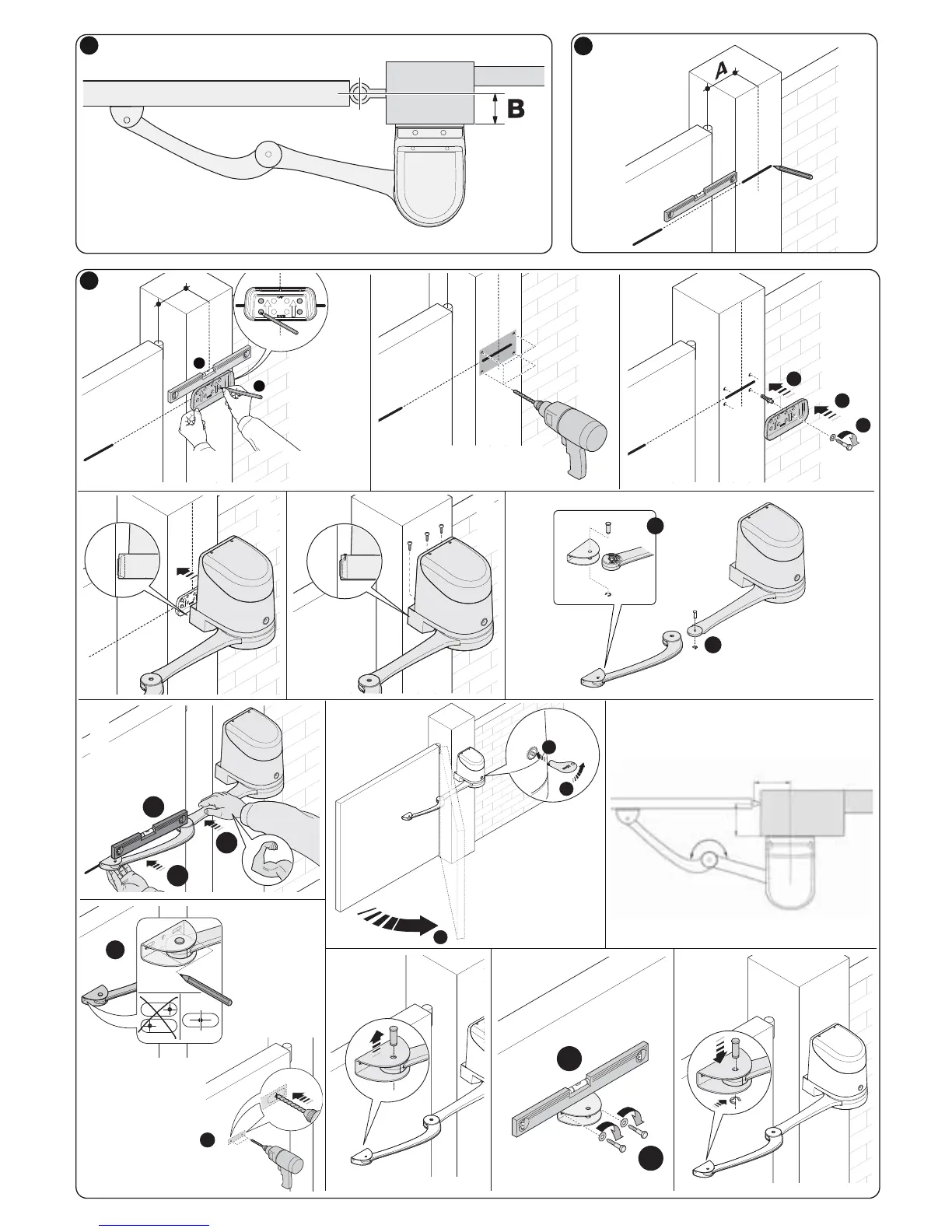 B

A