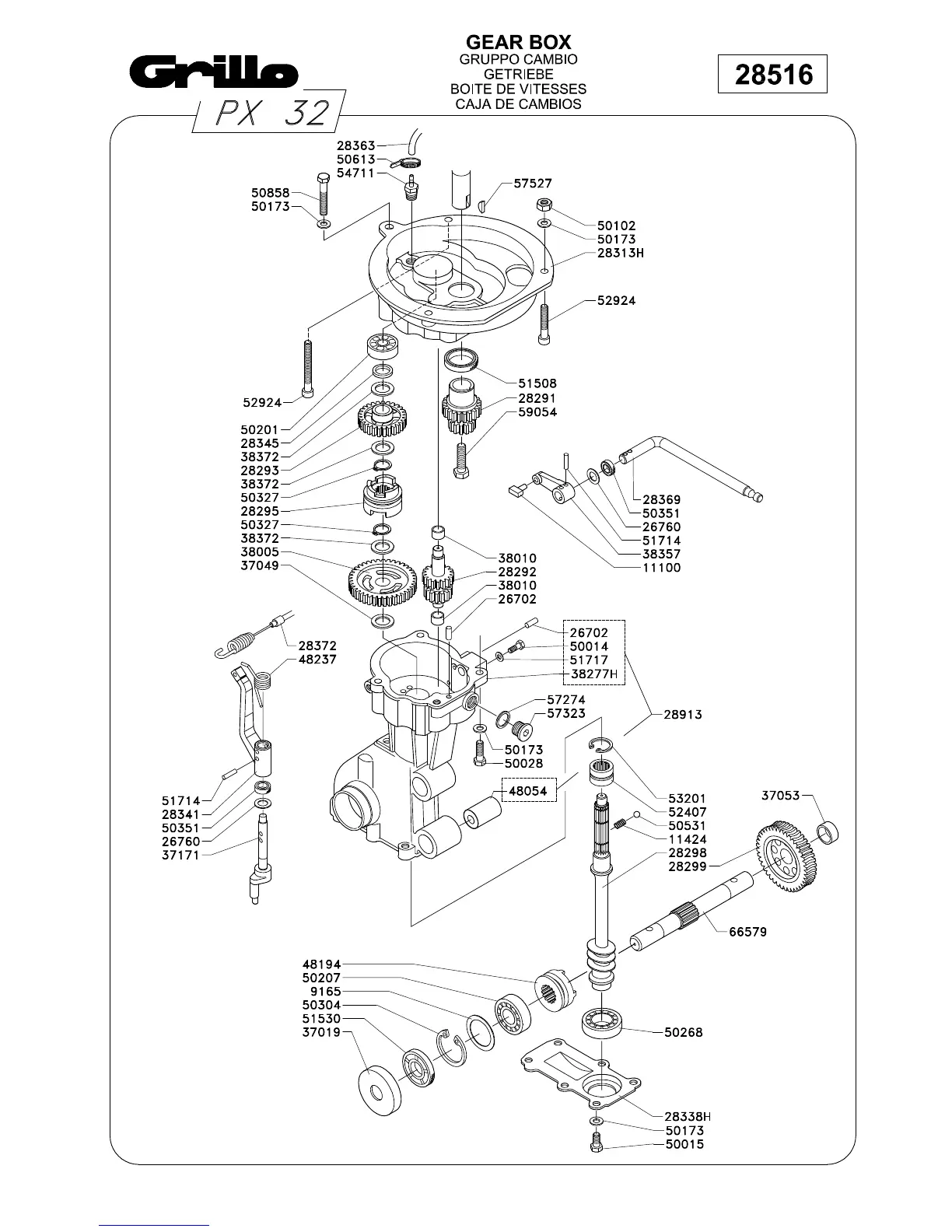 Grillo

PX 32

GEAR BOX
GRUPPO CAMBIO
GETRIEBE
BOITE DE VITESSES
CAJA DE CAMBIOS

28516

28363
50613
54711
50858
50173
57527
50102
50173
28313H
52924
52924
51508
28291
59054
50201
28345
38372
28293
38372
50327
28295
50327
38372
38005
37049
28369
50351
26760
51714
38357
11100
38010
28292
38010
26702
26702
50014
51717
38277H
28372
48237
57274
57323
28913
50173
50028
48054
51714
28341
50351
26760
37171
53201
52407
50531
11424
28298
28299
37053
66579
48194
50207
9165
50304
51530
37019
50268
28338H
50173
50015