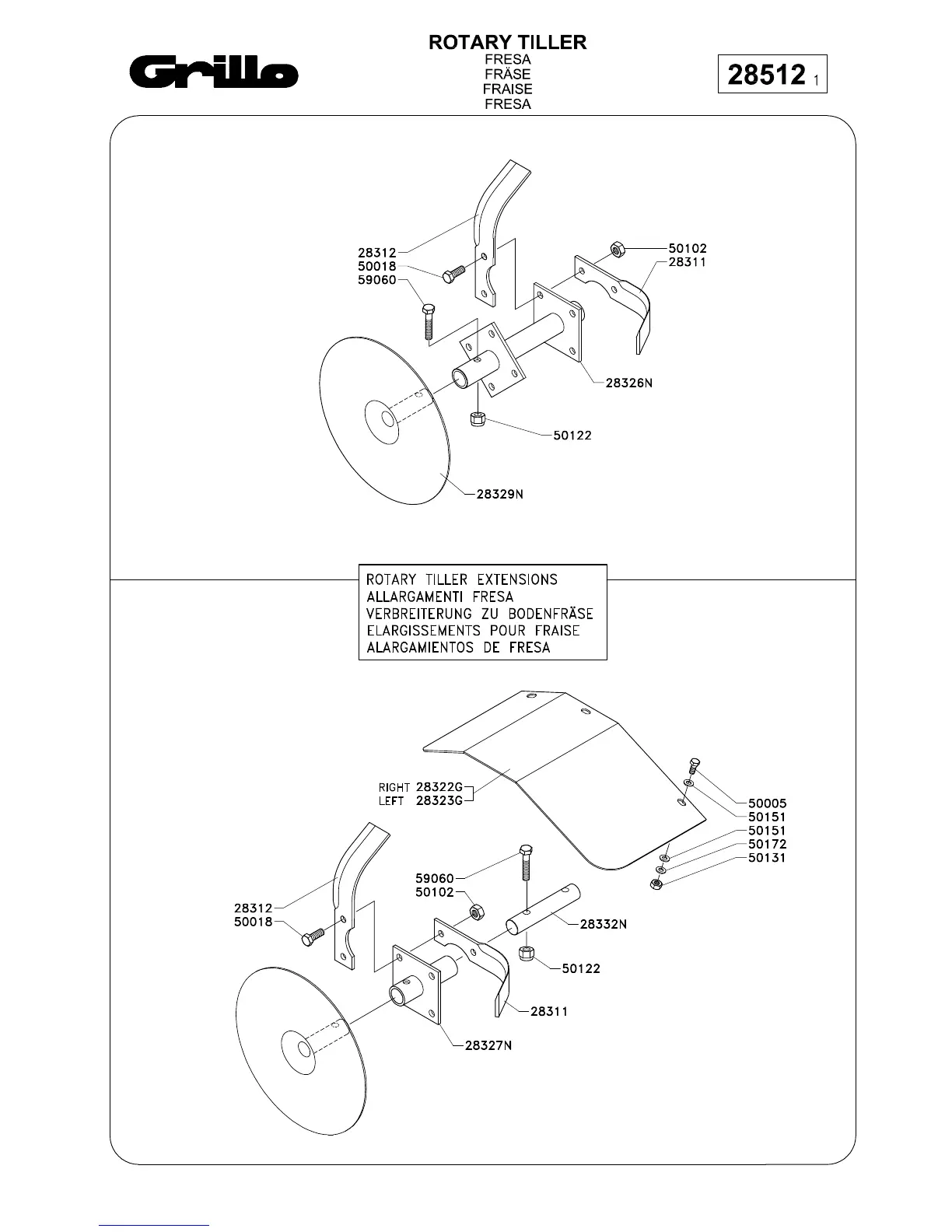 Grillo

ROTARY TILLER
FRESA
FRÄSE
FRAISE
FRESA

28512 1

28312
50018
59060
50102
28311
28326N
50122
28329N

ROTARY TILLER EXTENSIONS
ALLARGAMENTI FRESA
VERBREITERUNG ZU BODENFRÄSE
ELARGISSEMENTS POUR FRAISE
ALARGAMIENTOS DE FRESA

RIGHT 28322G
LEFT 28323G
50005
50151
50151
50172
50131
59060
50102
28312
50018
28332N
50122
28311
28327N