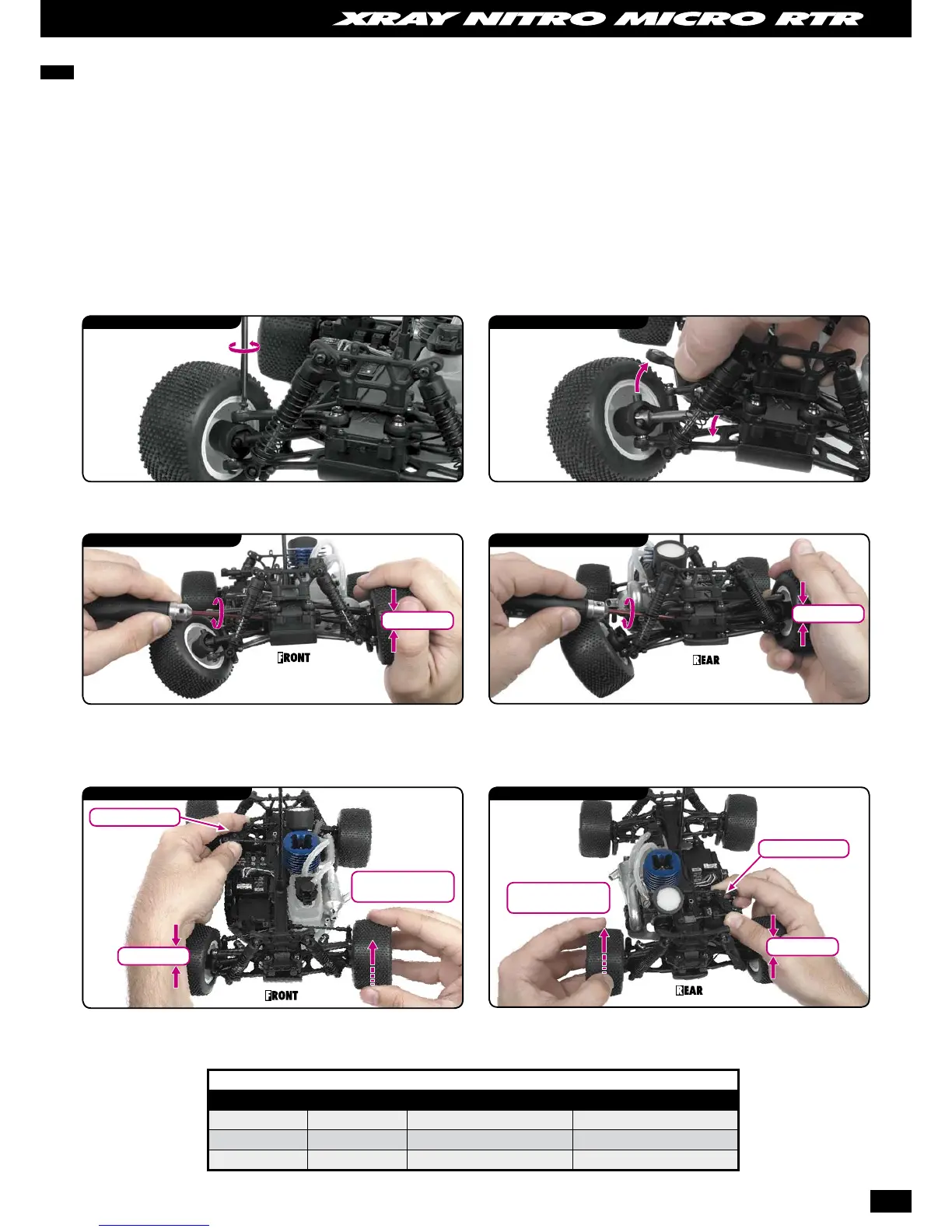 XRAY NITRO MICRO RTR

FRONT

REAR

FRONT

REAR