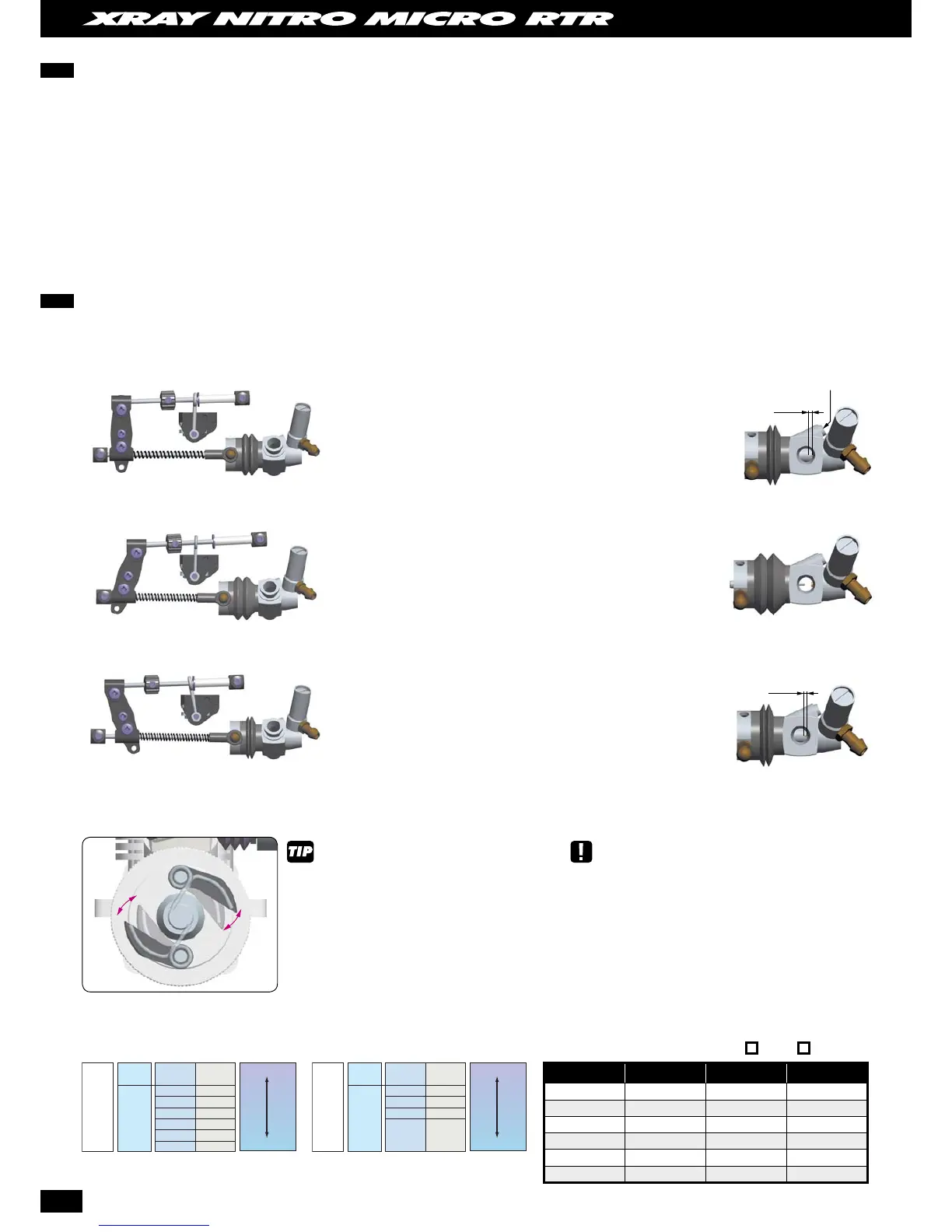 XRAY NITRO MICRO RTR

TIP