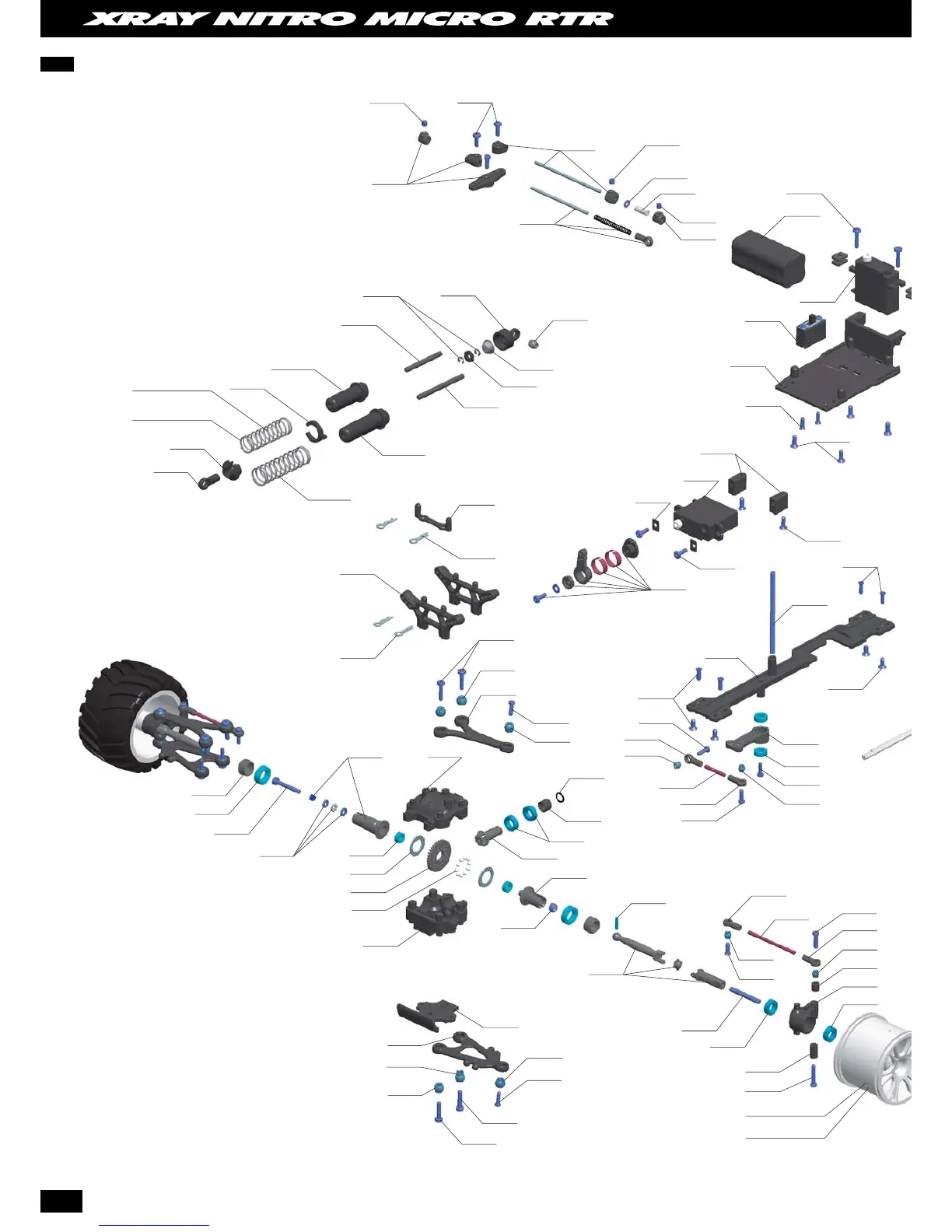 XRAY NITRO MICRO RTR