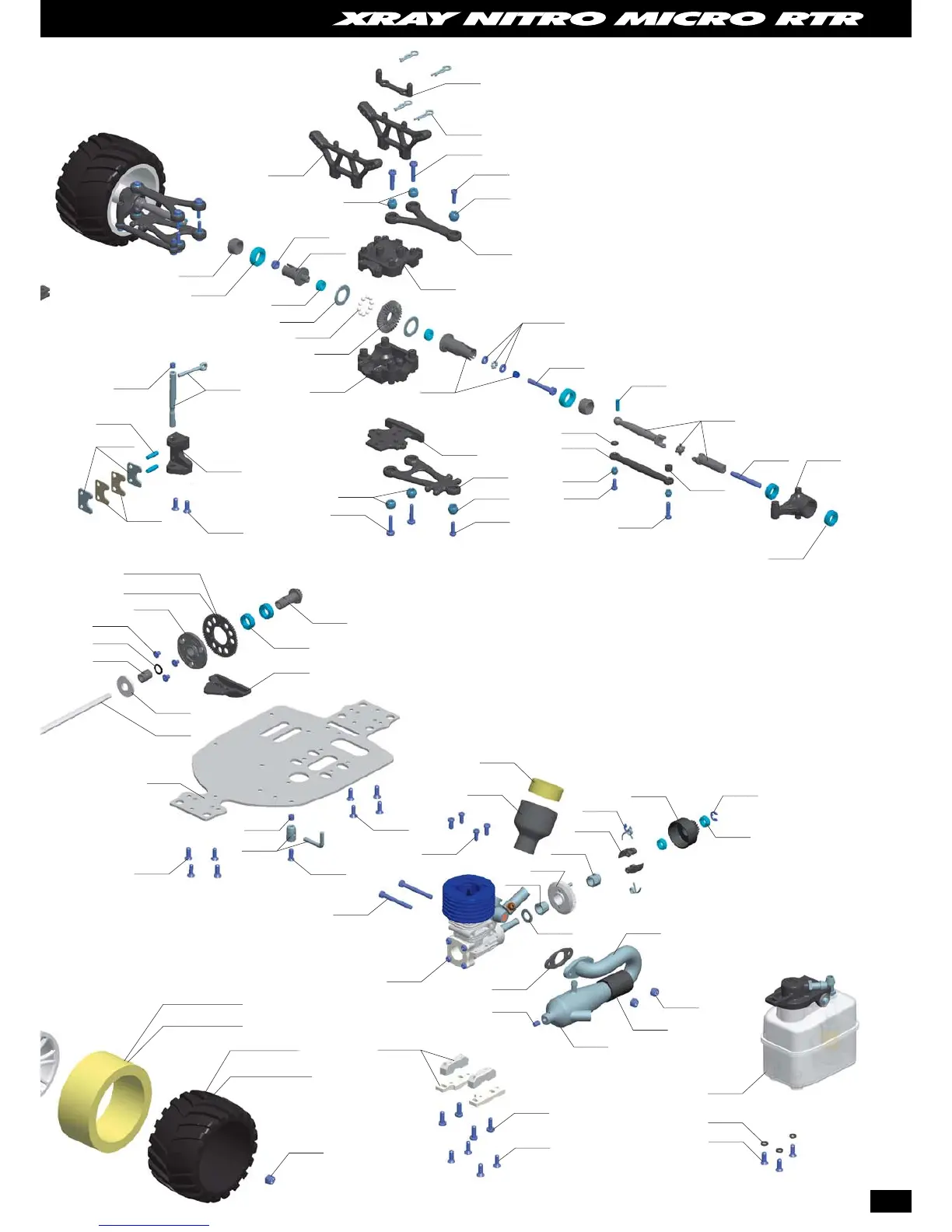 XRAY NITRO MICRO RTR