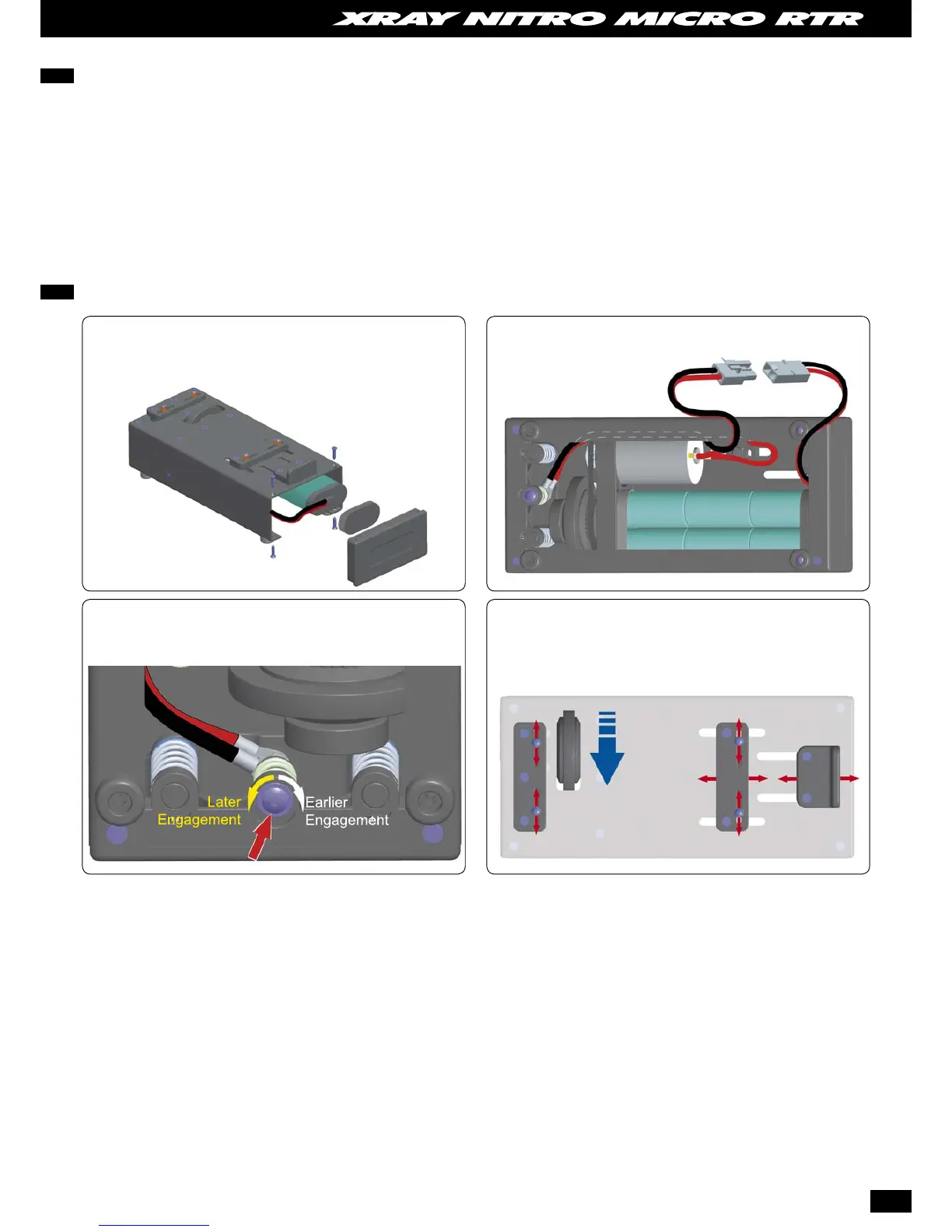 XRAY NITRO MICRO RTR

Later Engagement

Earlier Engagement