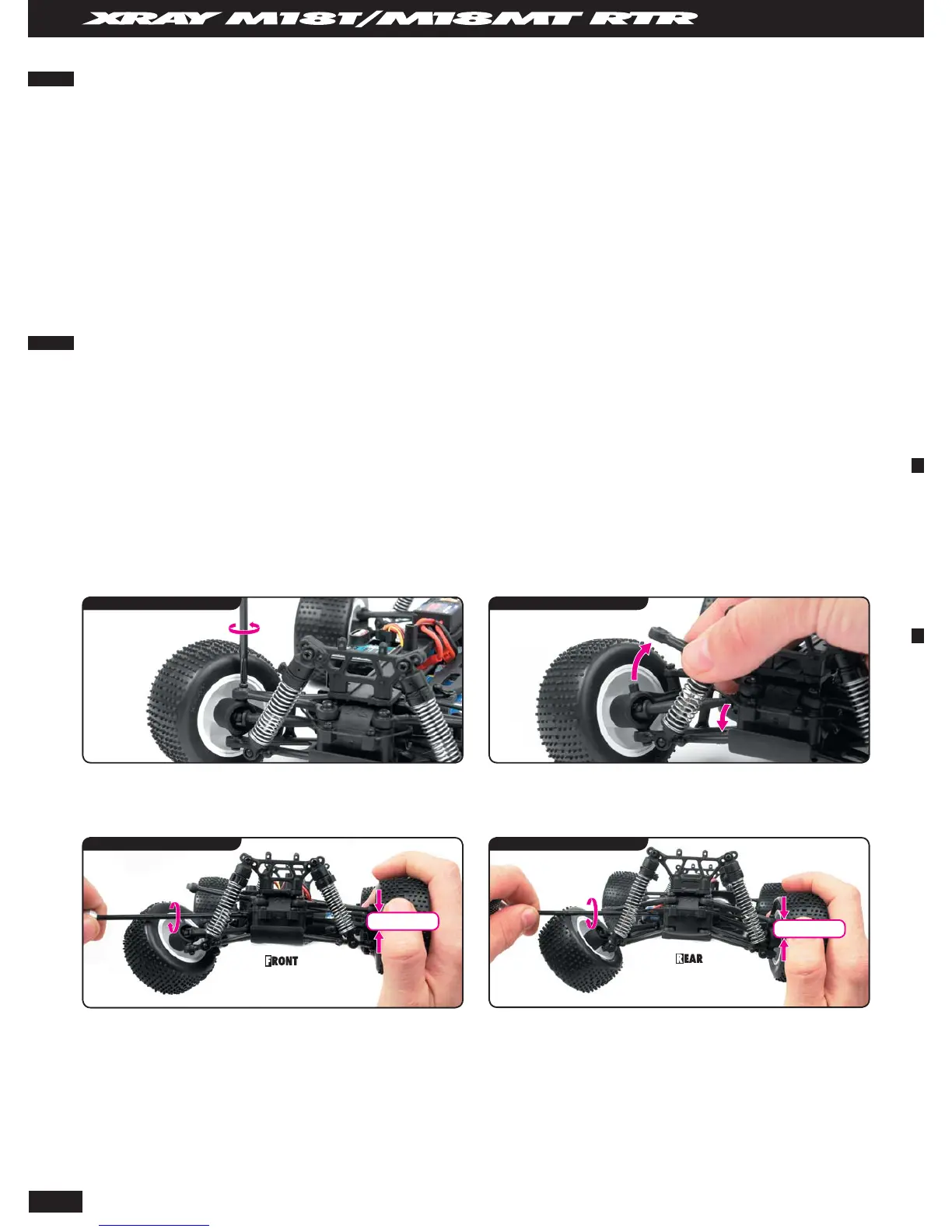 XRAY M18T/M18MT RTR

FRONT

REAR