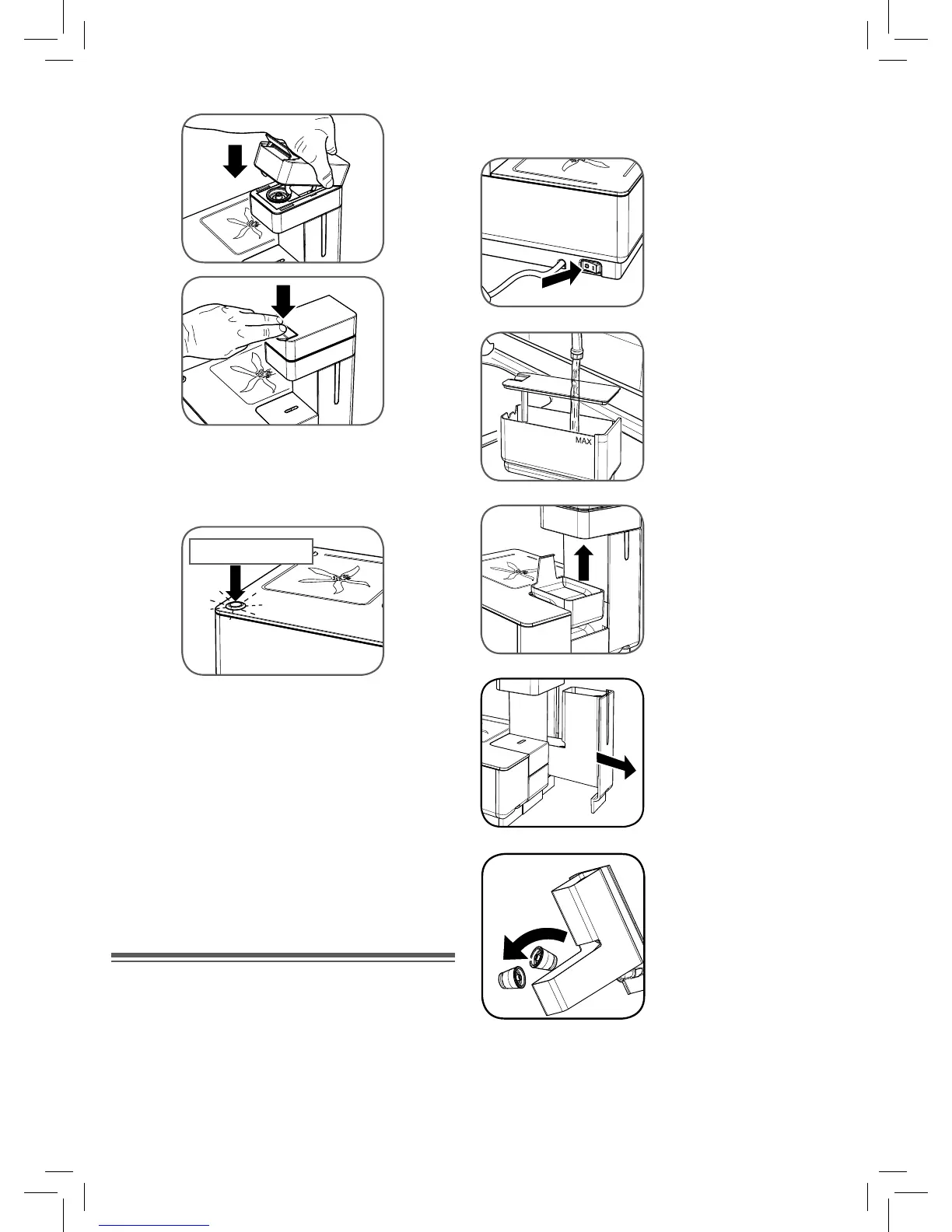 MAX