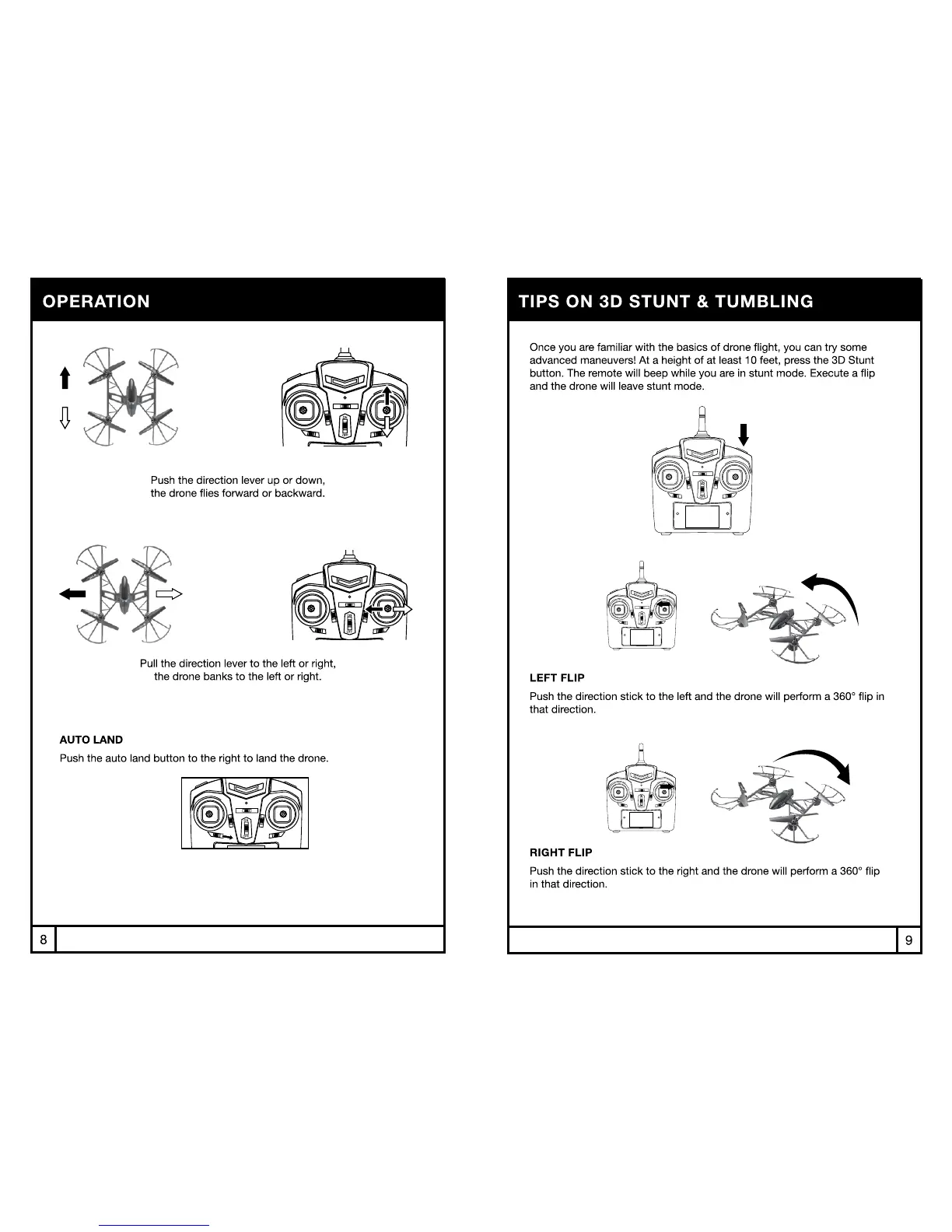 OPERATION

Push the direction lever up or down, the drone flies forward or backward.

Pull the direction lever to the left or right, the drone banks to the left or right.

AUTO LAND

Push the auto land button to the right to land the drone.

8

TIPS ON 3D STUNT & TUMBLING

Once you are familiar with the basics of drone flight, you can try some advanced maneuvers! At a height of at least 10 feet, press the 3D Stunt button. The remote will beep while you are in stunt mode. Execute a flip and the drone will leave stunt mode.

LEFT FLIP

Push the direction stick to the left and the drone will perform a 360° flip in that direction.

RIGHT FLIP

Push the direction stick to the right and the drone will perform a 360° flip in that direction.

9