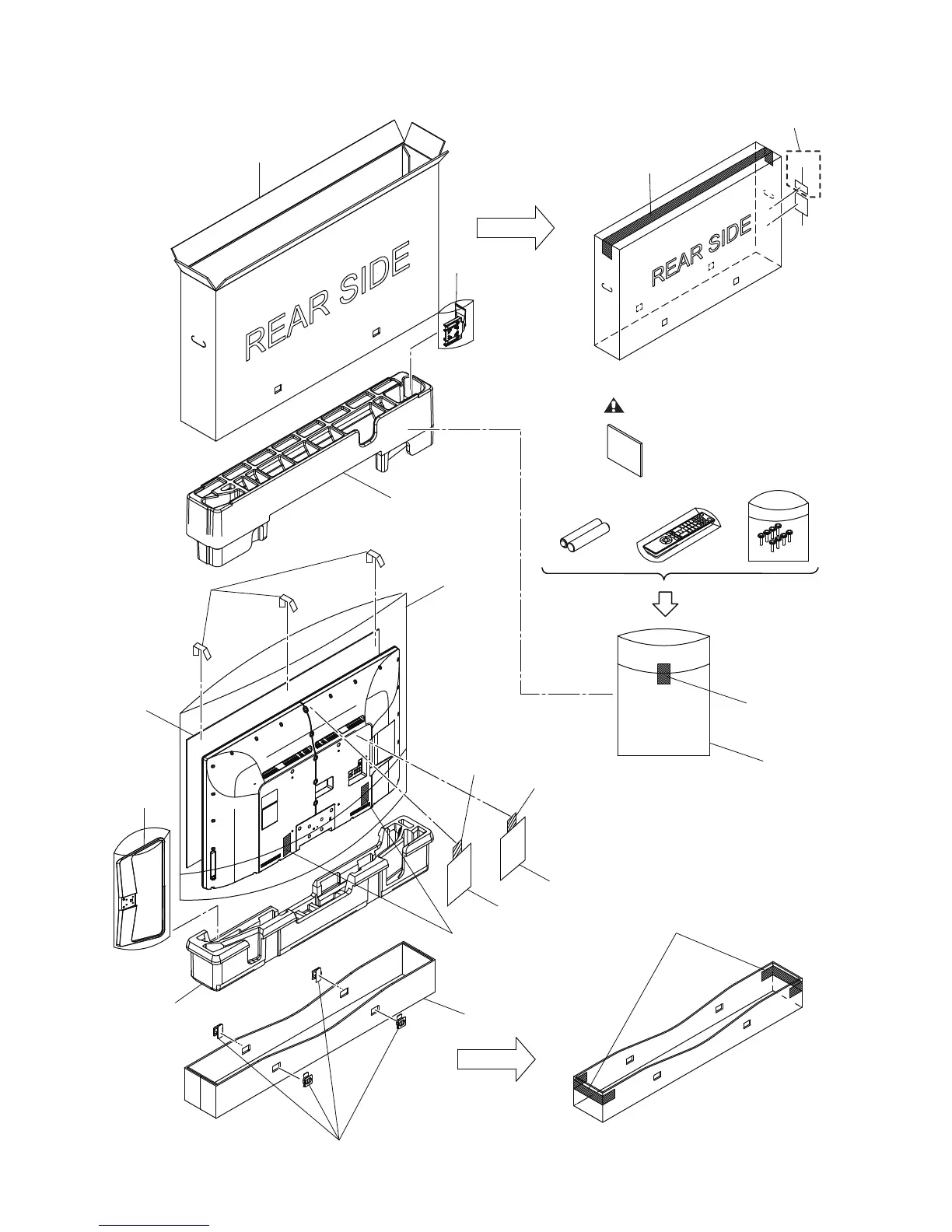 REAR SIDE

REAR SIDE