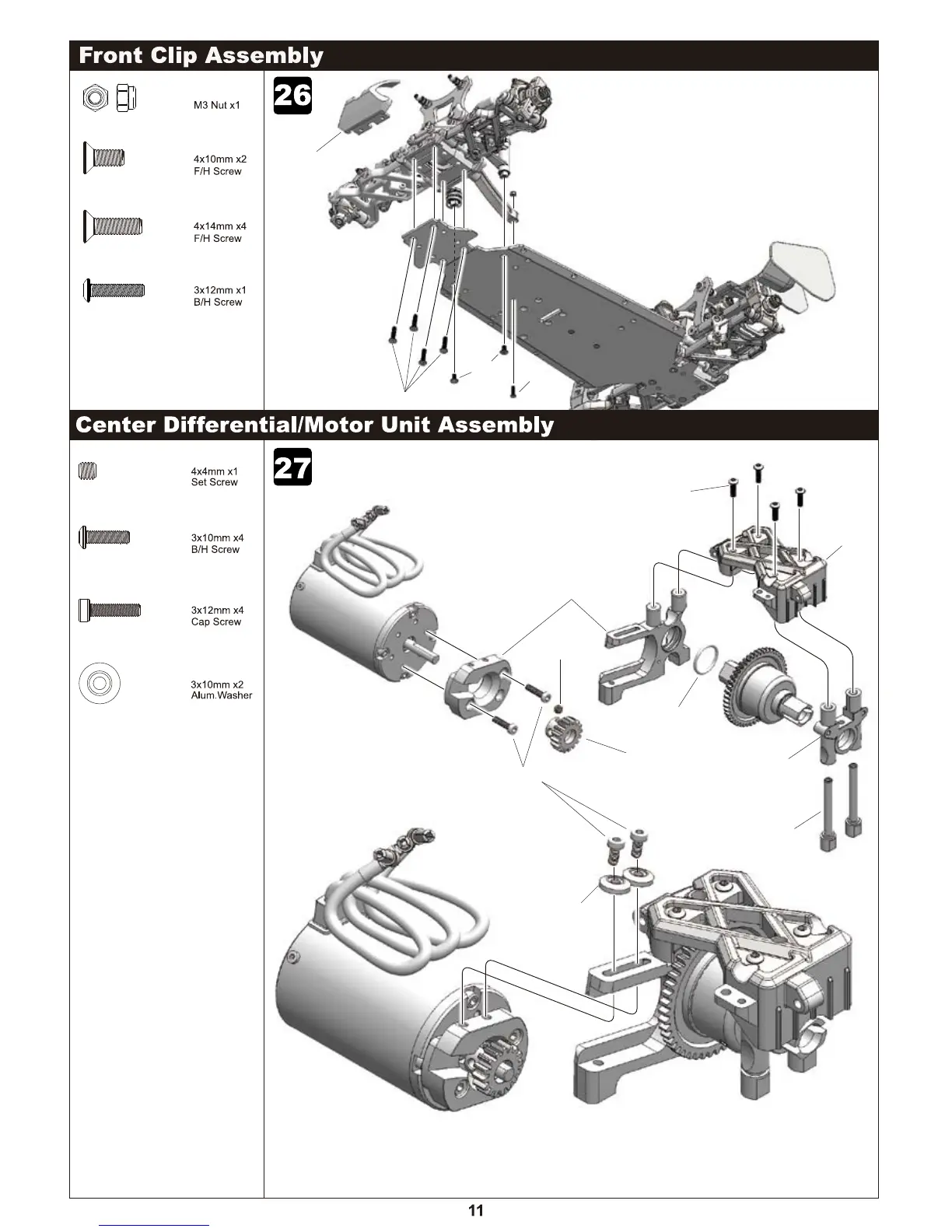 Front Clip Assembly

M3 Nut x1

4x10mm x2
F/H Screw

4x14mm x4
F/H Screw

3x12mm x1
B/H Screw

26

Center Differential/Motor Unit Assembly

4x4mm x1
Set Screw

3x10mm x4
B/H Screw

3x12mm x4
Cap Screw

3x10mm x2
Alum.Washer

27

11