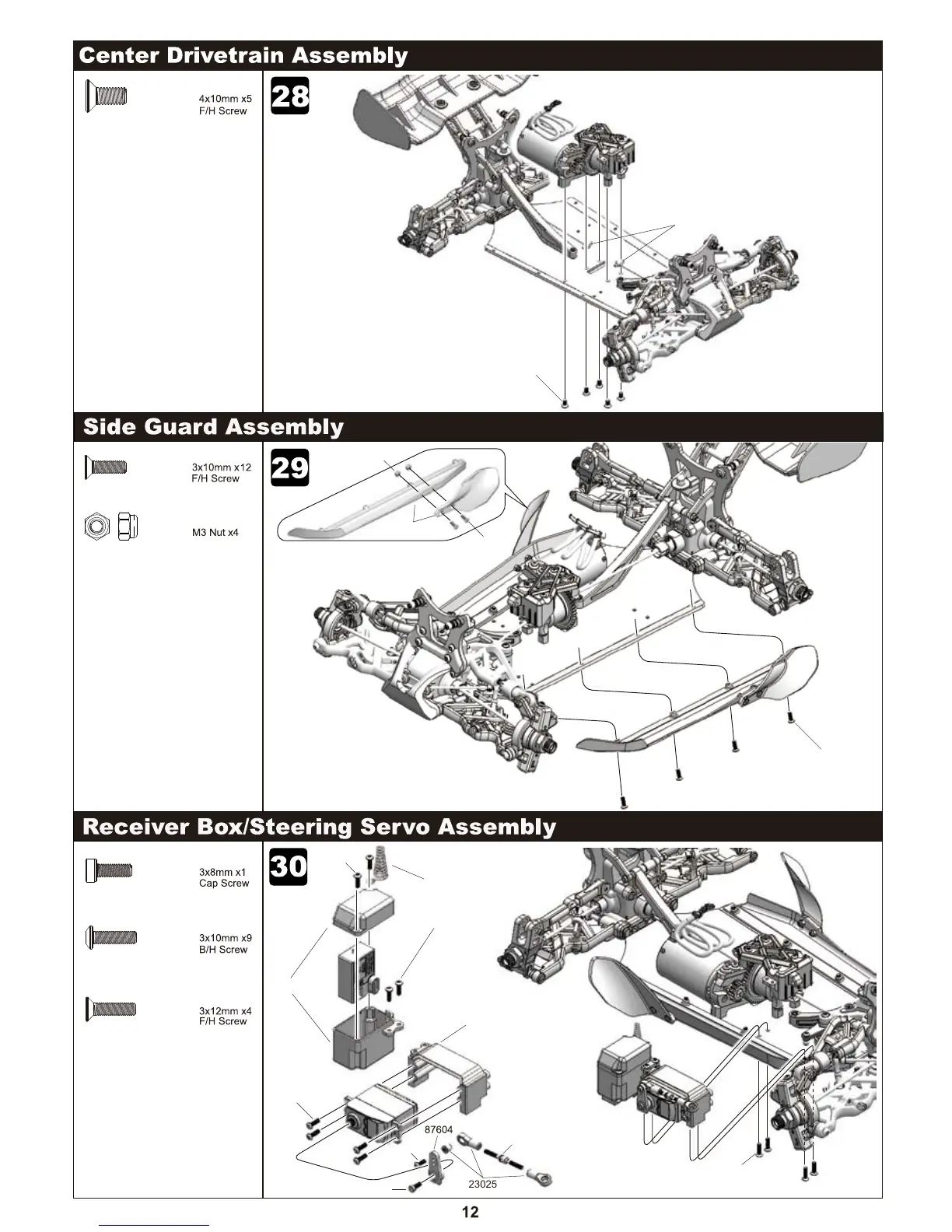 Center Drivetrain Assembly

4x10mm x5
F/H Screw

28

Side Guard Assembly

3x10mm x12
F/H Screw

M3 Nut x4

29

Receiver Box/Steering Servo Assembly

3x8mm x1
Cap Screw

3x10mm x9
B/H Screw

3x12mm x4
F/H Screw

30

87604

23025

12