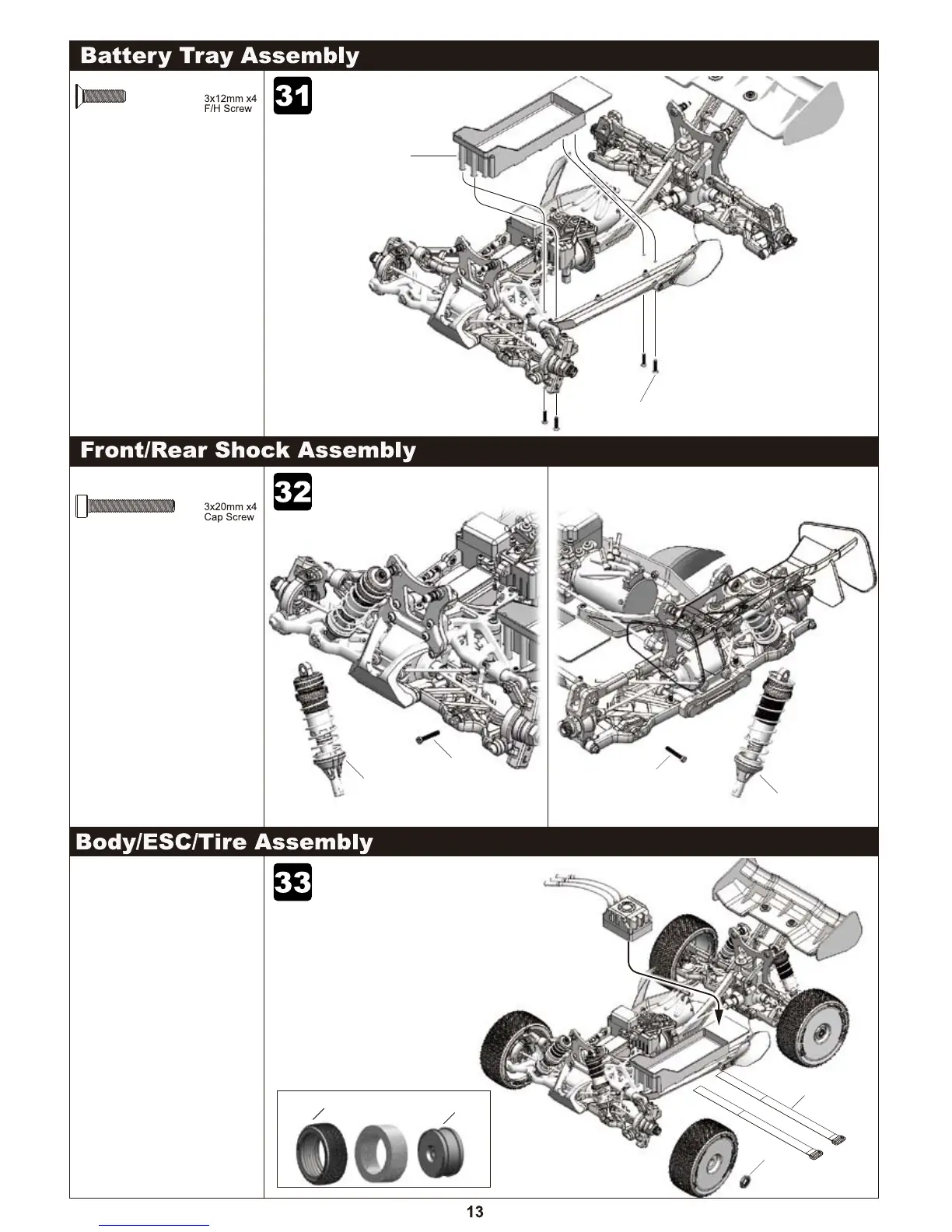 Battery Tray Assembly

3x12mm x4
F/H Screw

31

Front/Rear Shock Assembly

3x20mm x4
Cap Screw

32

Body/ESC/Tire Assembly

33

13