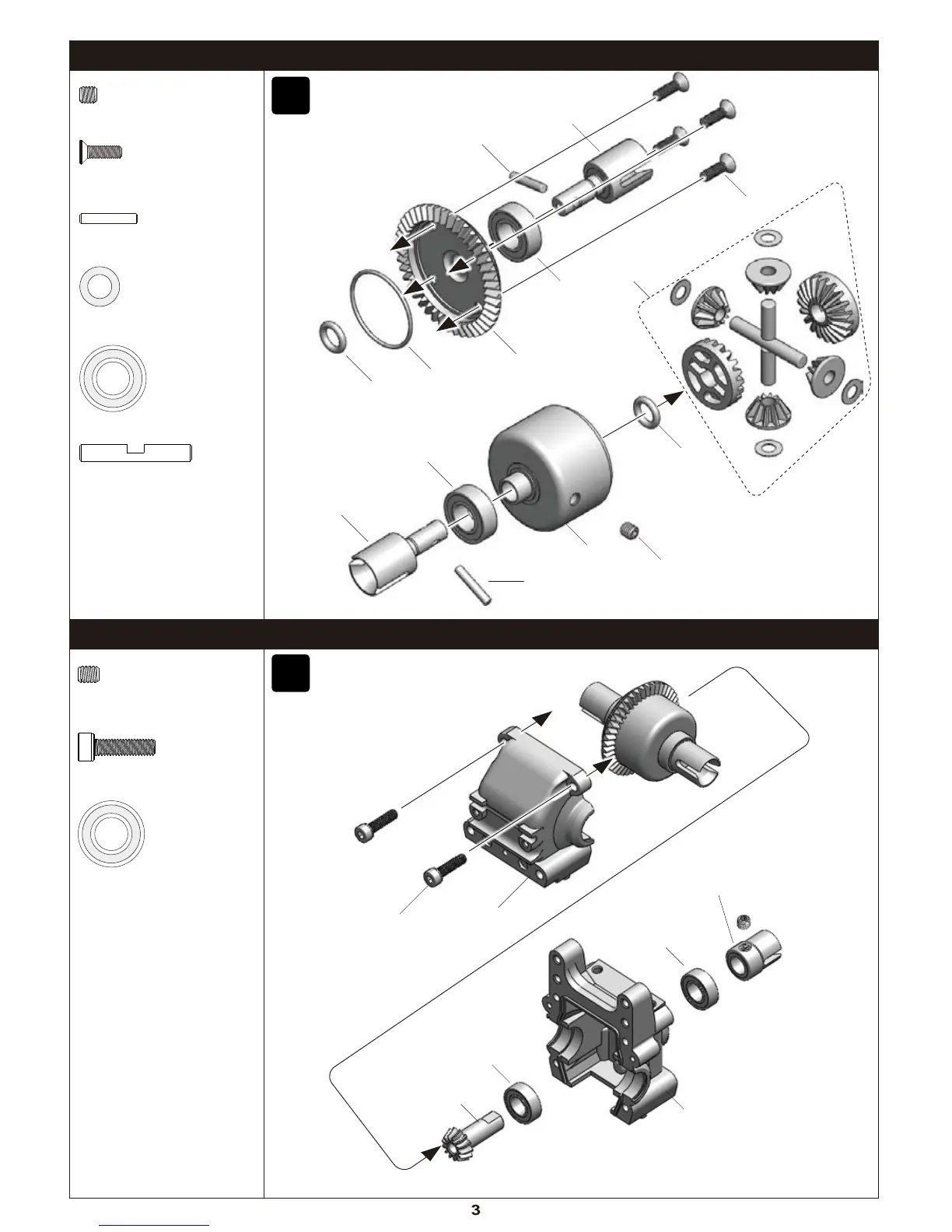 3