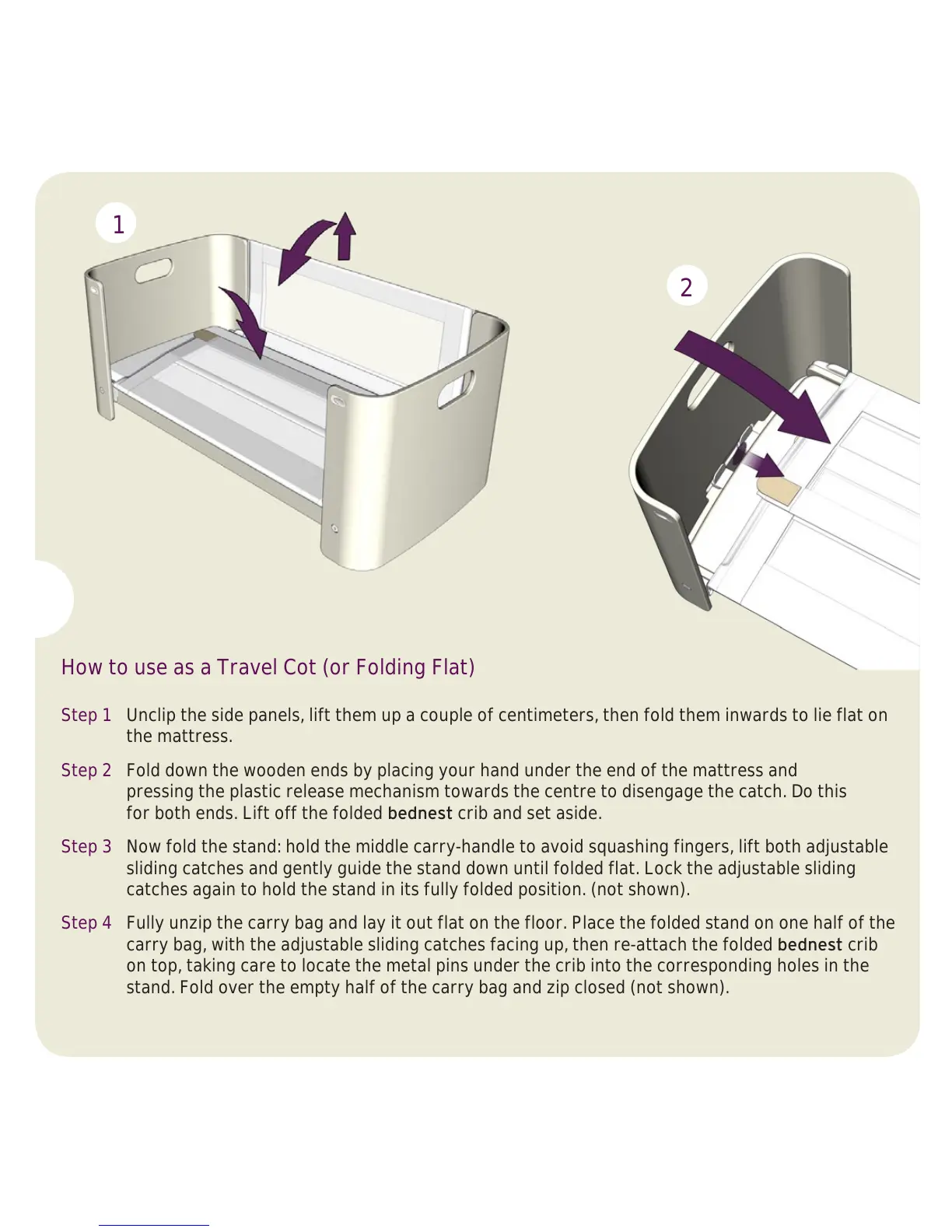 1

2

How to use as a Travel Cot (or Folding Flat)

Step 1 Unclip the side panels, lift them up a couple of centimeters, then fold them inwards to lie flat on the mattress.

Step 2 Fold down the wooden ends by placing your hand under the end of the mattress and pressing the plastic release mechanism towards the centre to disengage the catch. Do this for both ends. Lift off the folded bednest crib and set aside.

Step 3 Now fold the stand: hold the middle carry-handle to avoid squashing fingers, lift both adjustable sliding catches and gently guide the stand down until folded flat. Lock the adjustable sliding catches again to hold the stand in its fully folded position. (not shown).

Step 4 Fully unzip the carry bag and lay it out flat on the floor. Place the folded stand on one half of the carry bag, with the adjustable sliding catches facing up, then re-attach the folded bednest crib on top, taking care to locate the metal pins under the crib into the corresponding holes in the stand. Fold over the empty half of the carry bag and zip closed (not shown).