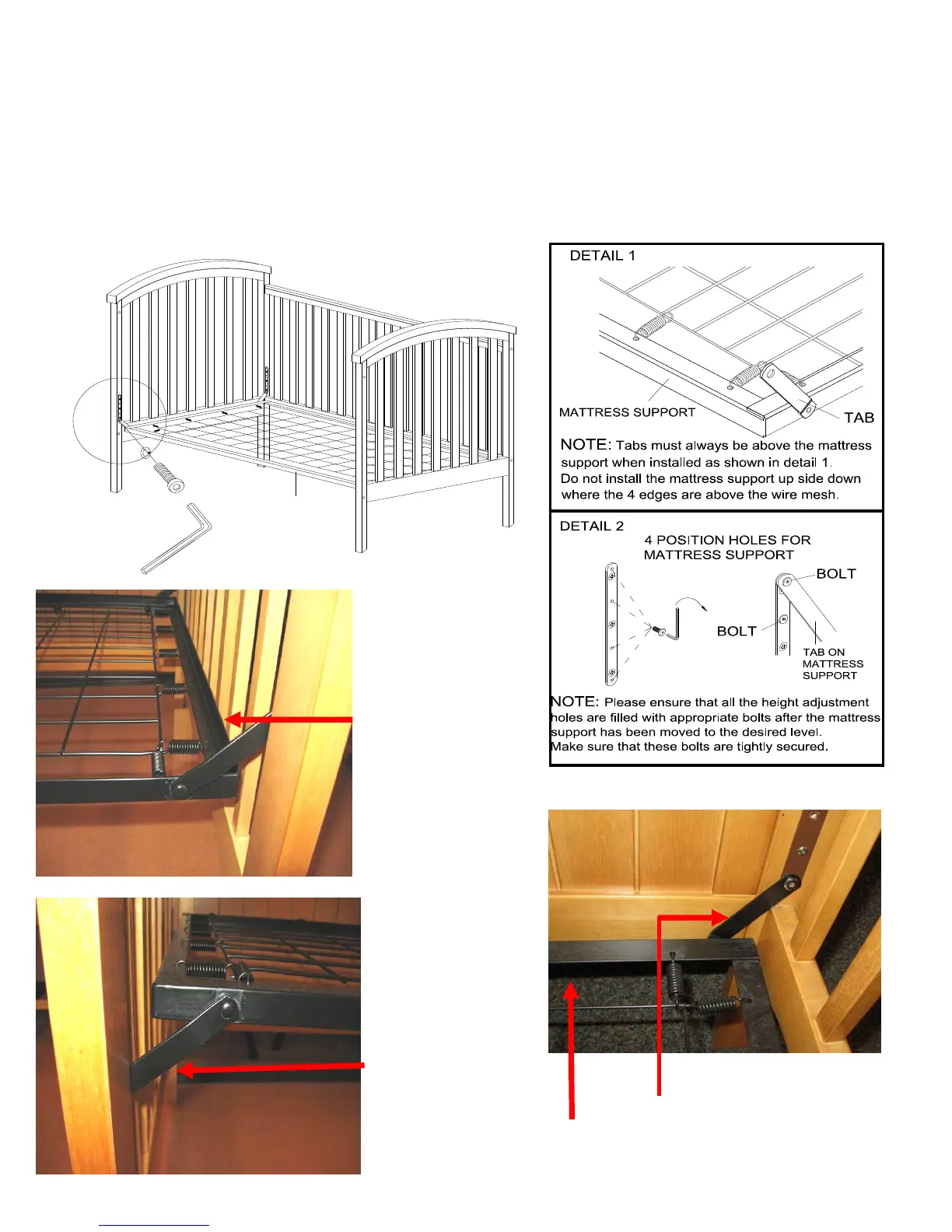 DETAIL 1

MATTRESS SUPPORT

TAB

NOTE: Tabs must always be above the mattress support when installed as shown in detail 1.
Do not install the mattress support up side down where the 4 edges are above the wire mesh.

DETAIL 2

4 POSITION HOLES FOR MATTRESS SUPPORT

BOLT

BOLT

TAB ON MATTRESS SUPPORT

NOTE: Please ensure that all the height adjustment holes are filled with appropriate bolts after the mattress support has been moved to the desired level.
Make sure that these bolts are tightly secured.