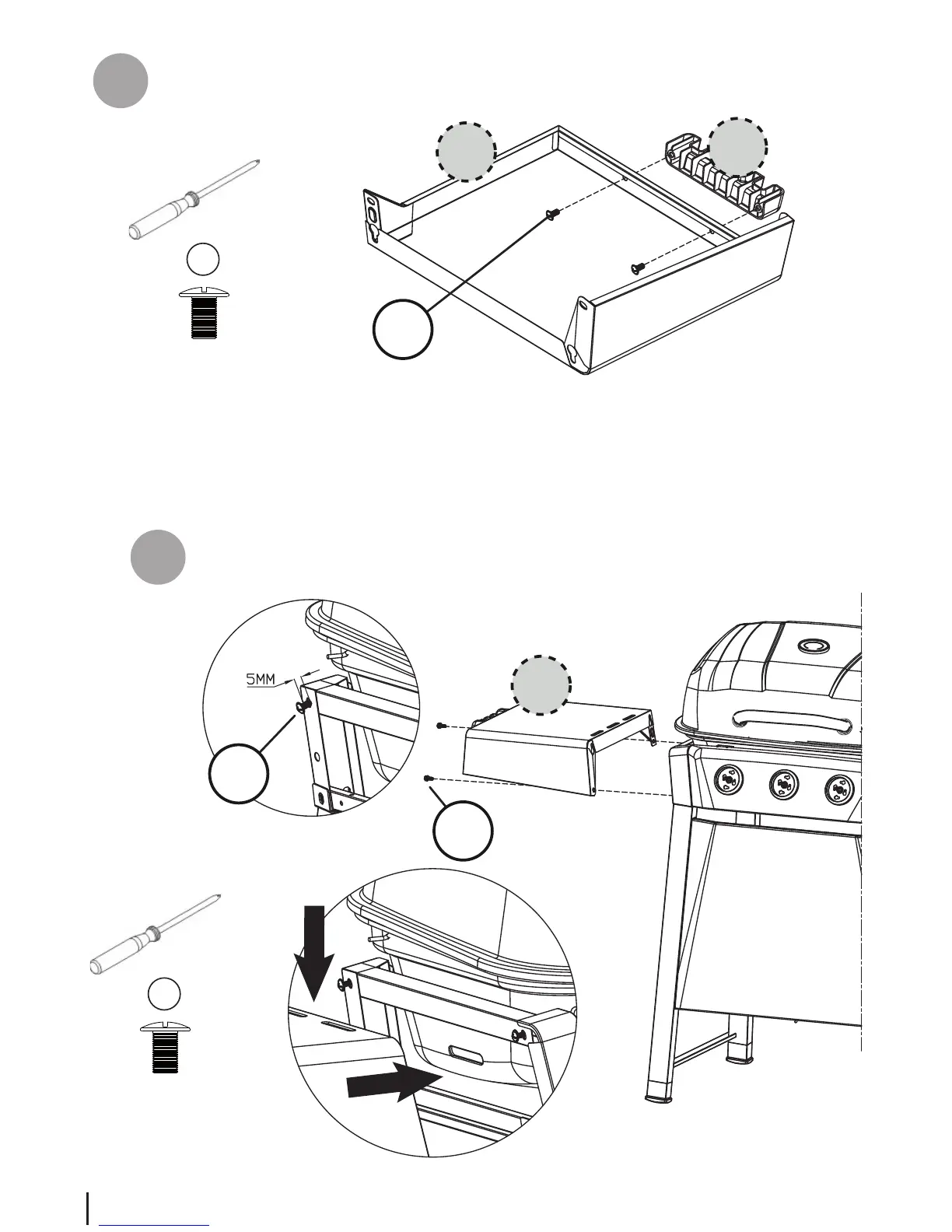 5MM