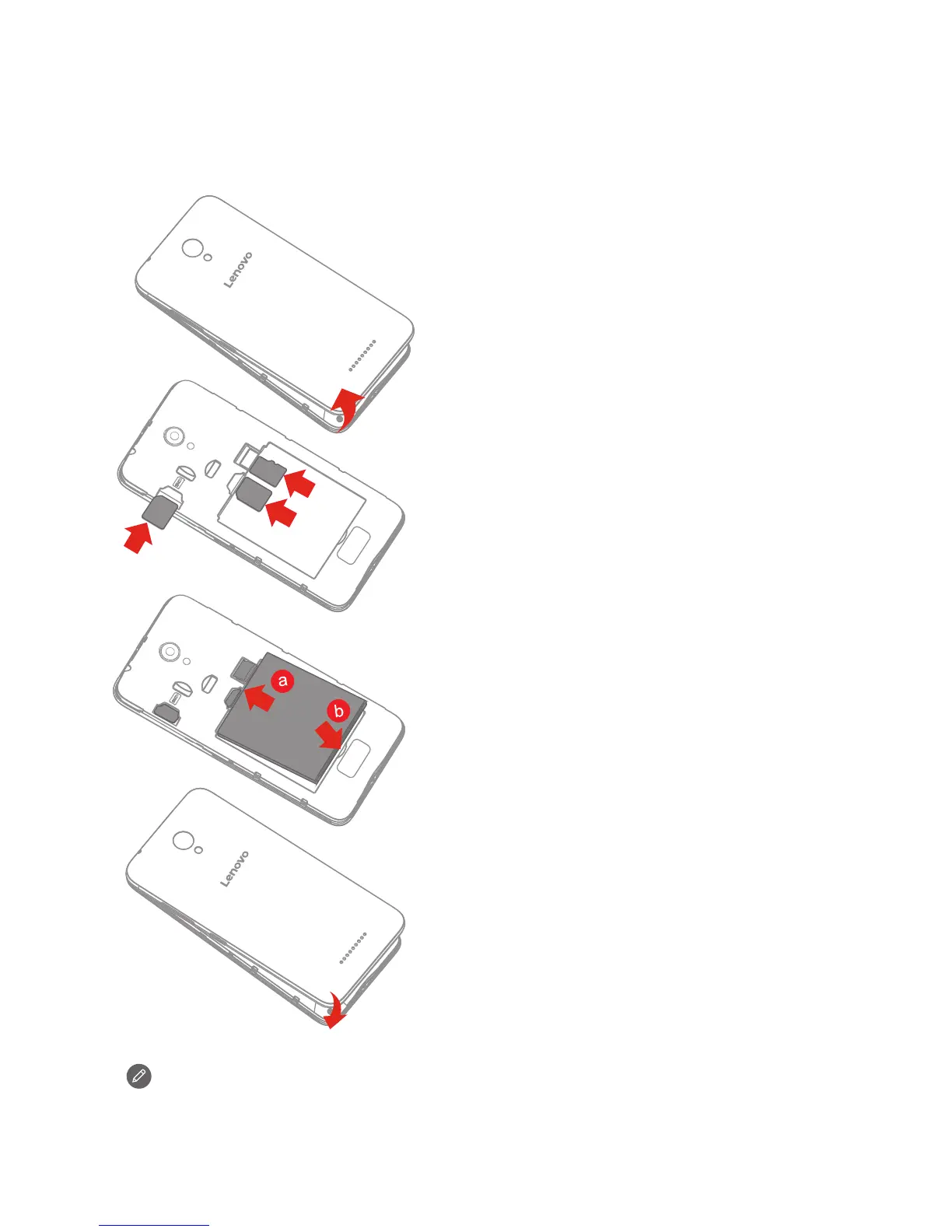 Lenovo

a

b

Lenovo