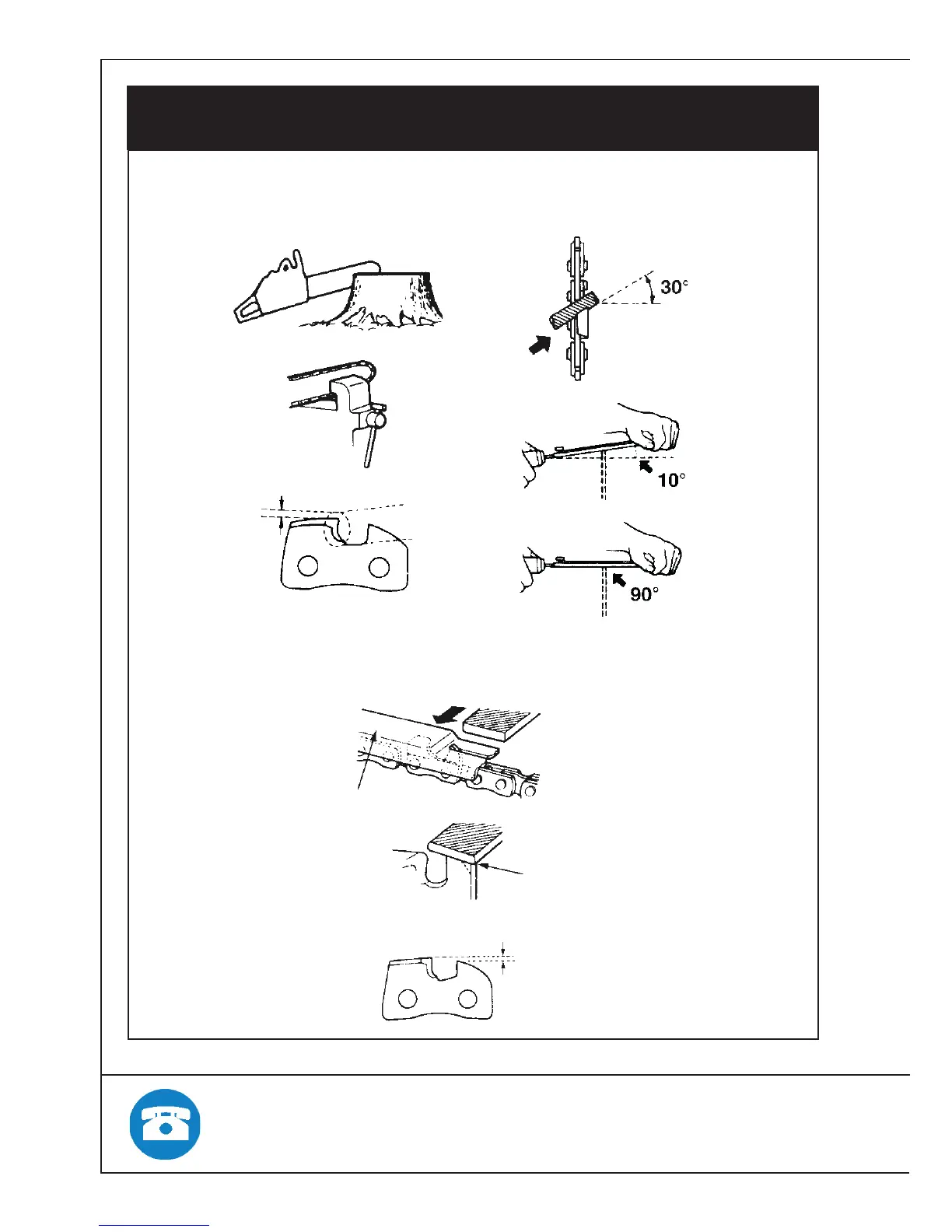 30°

10°

90°