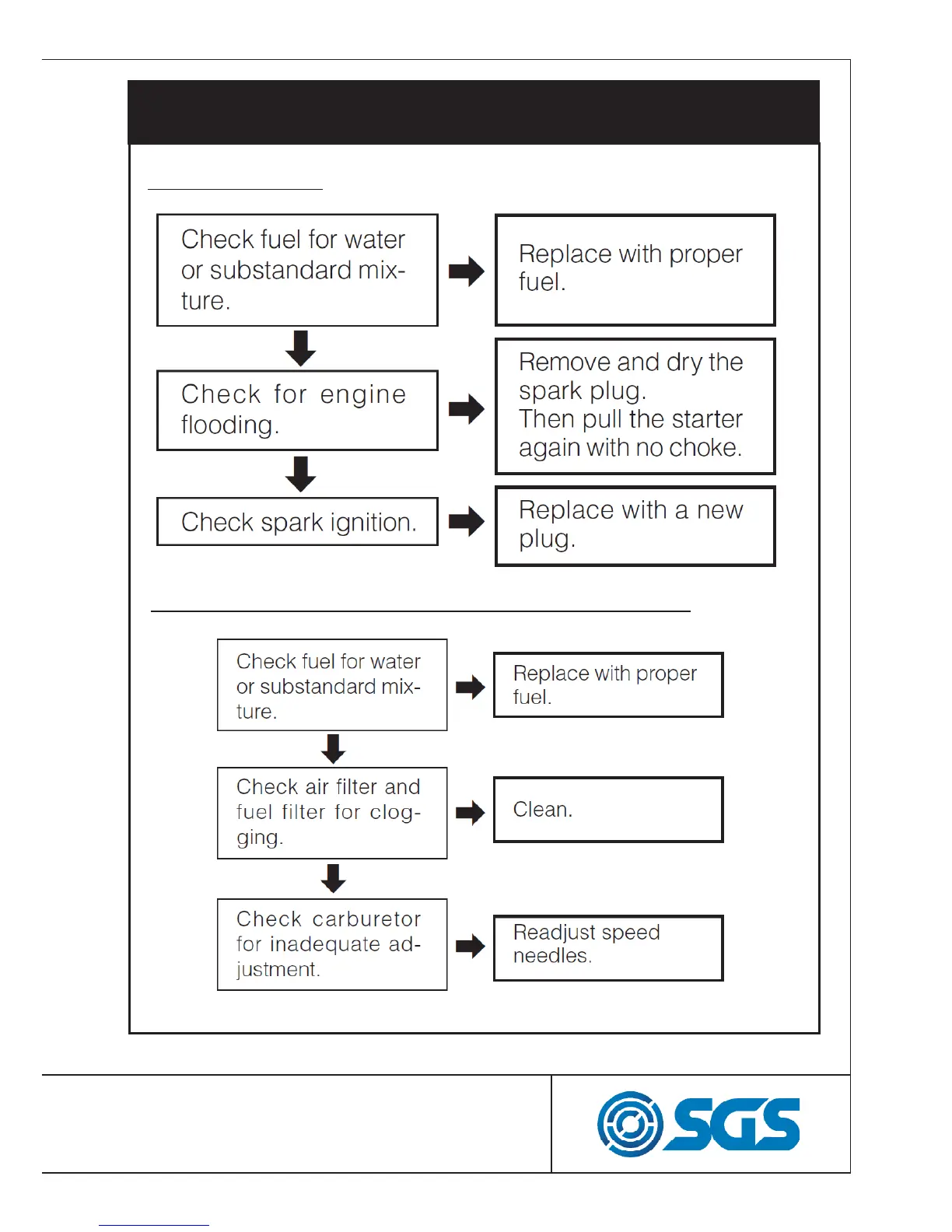 Check fuel for water or substandard mixture.

Replace with proper fuel.

Check for engine flooding.

Remove and dry the spark plug.
Then pull the starter again with no choke.

Check spark ignition.

Replace with a new plug.

Check fuel for water or substandard mixture.

Replace with proper fuel.

Check air filter and fuel filter for clogging.

Clean.

Check carburetor for inadequate adjustment.

Readjust speed needles.

SGS