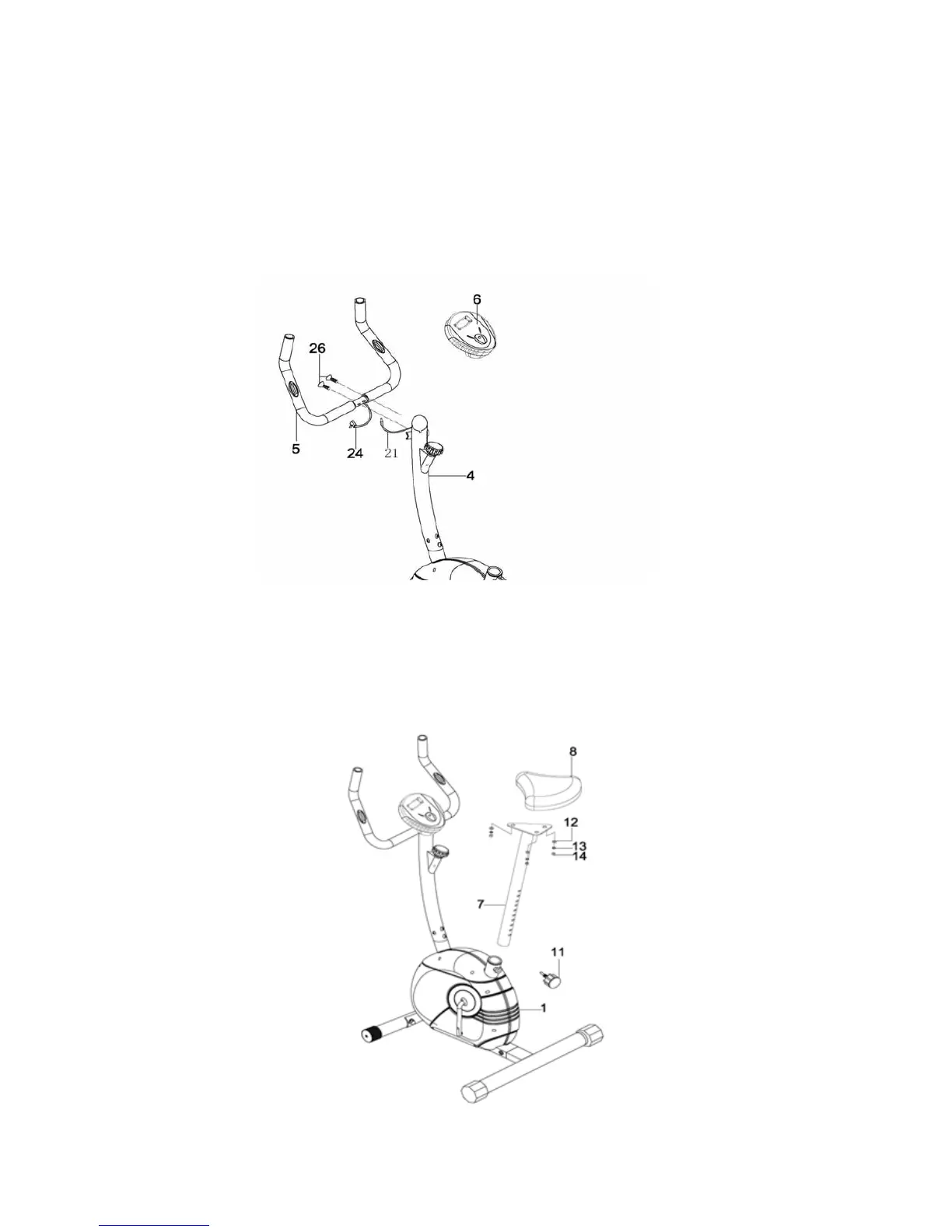 6
26
5
24
21
4

8
12
13
14
7
11
1