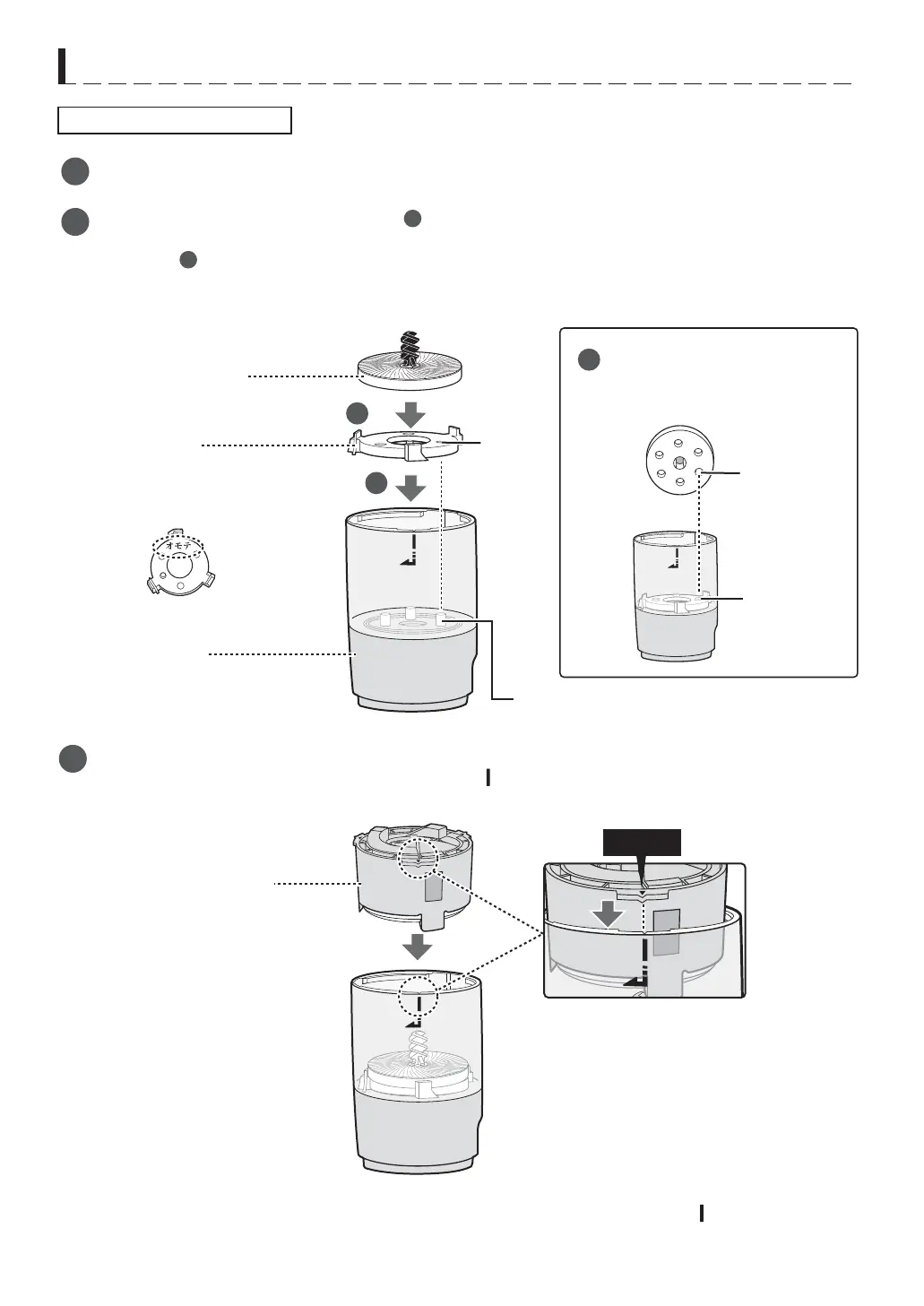 オモテ