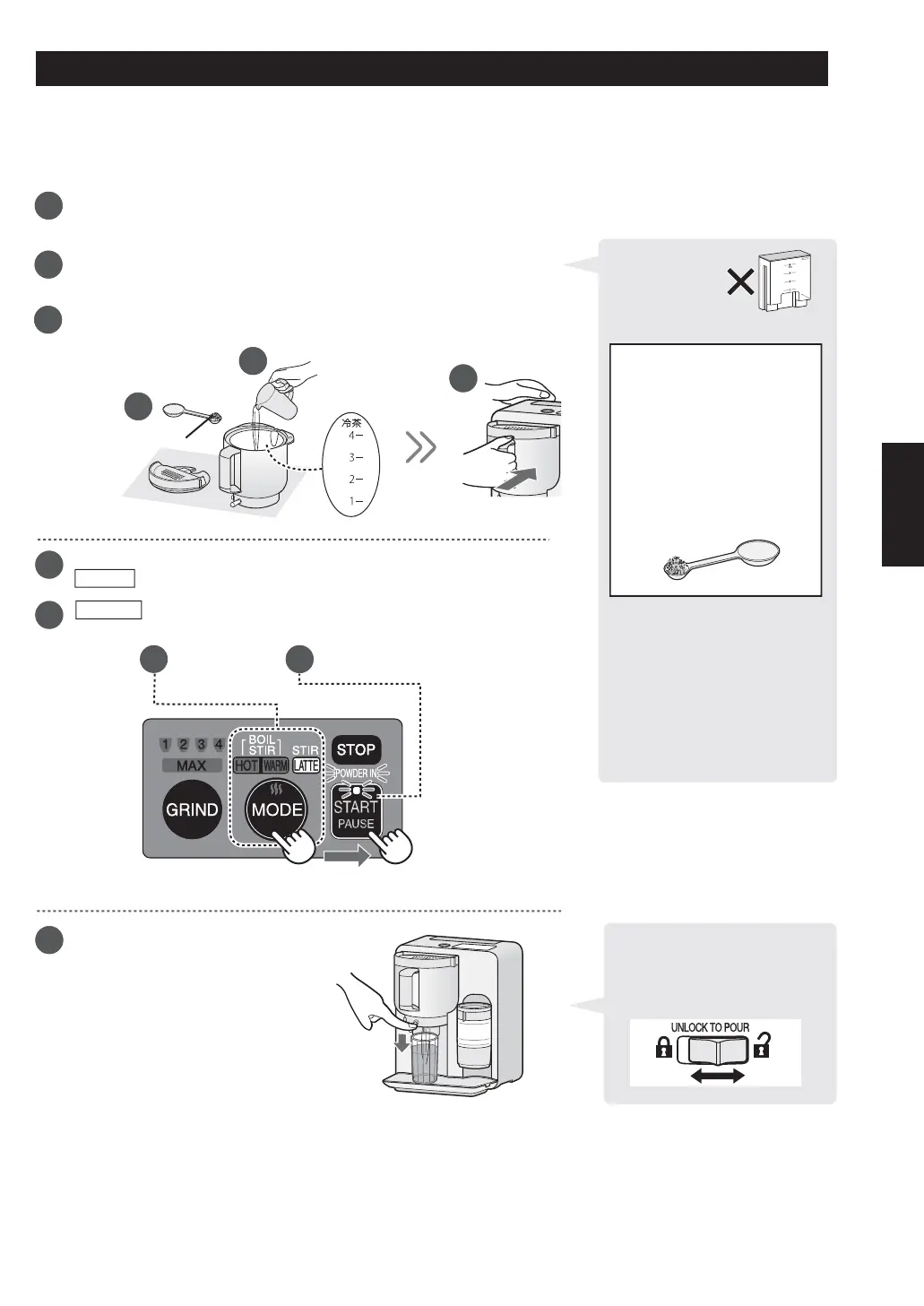 冷茶
4
3
2
1

1 2 3 4
MAX
GRIND
BOIL
STIR
STIR
HOT
WARM
LATTE
MODE
STOP
POWDER IN
START
PAUSE

UNLOCK TO POUR