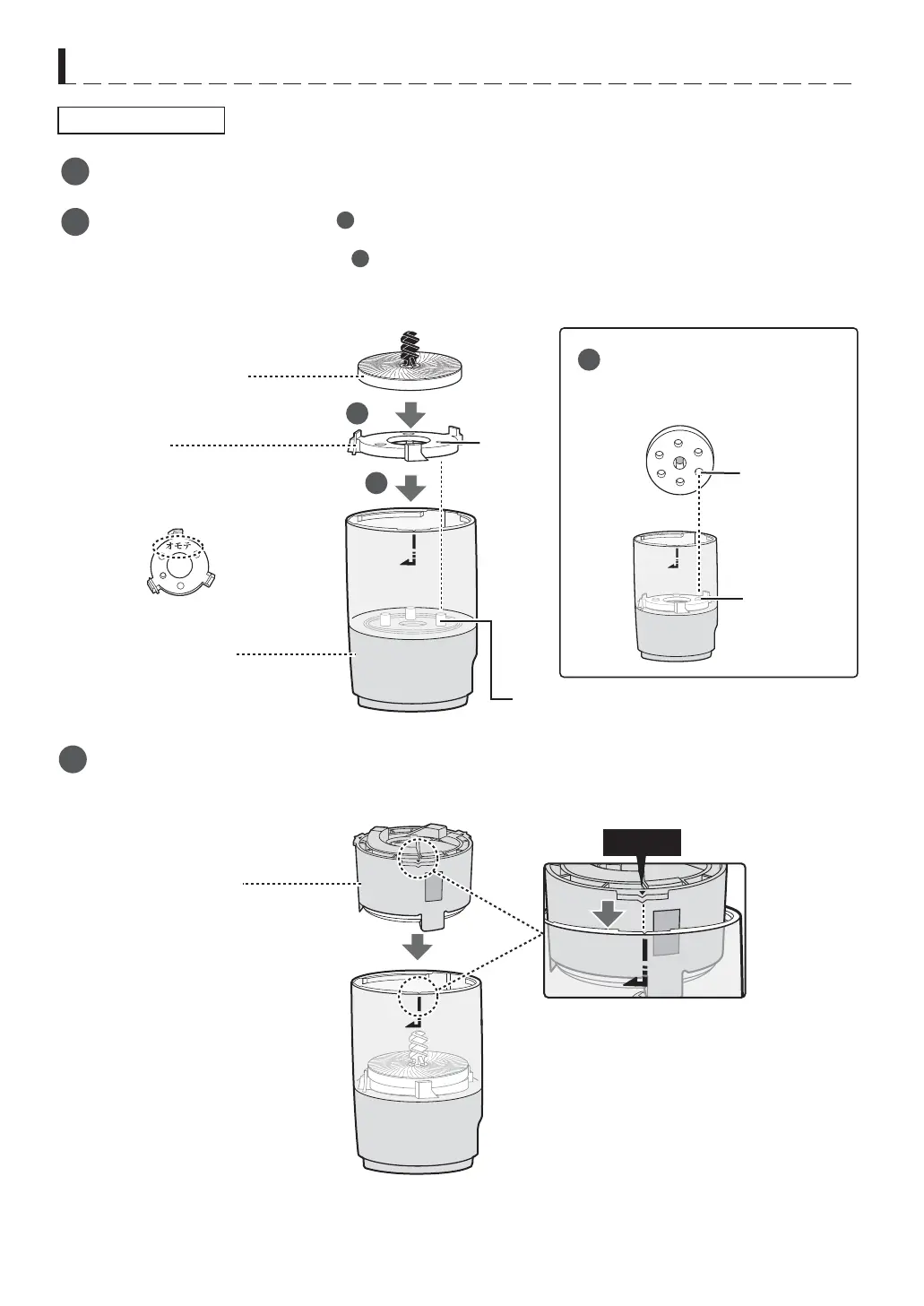 オモテ