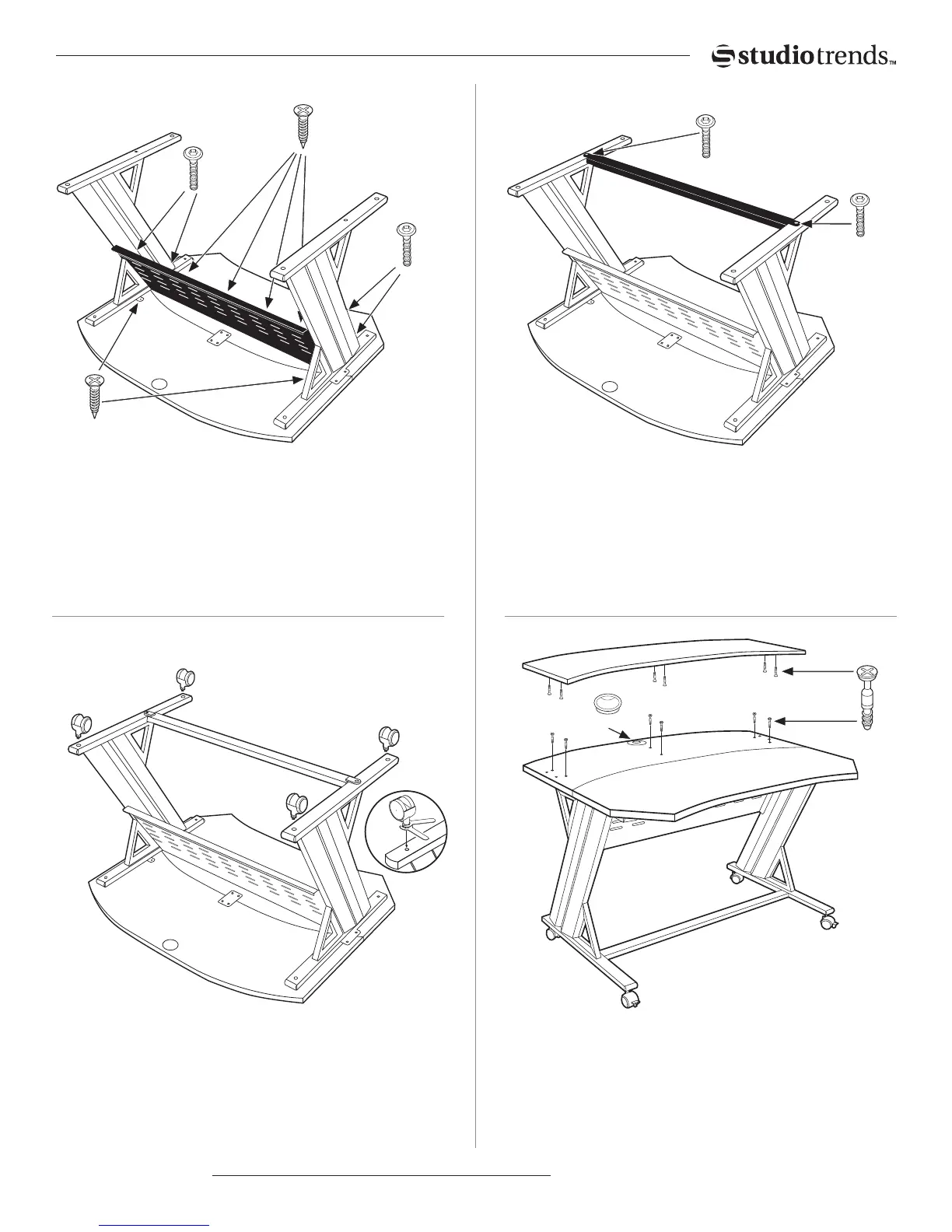 studiotrends™