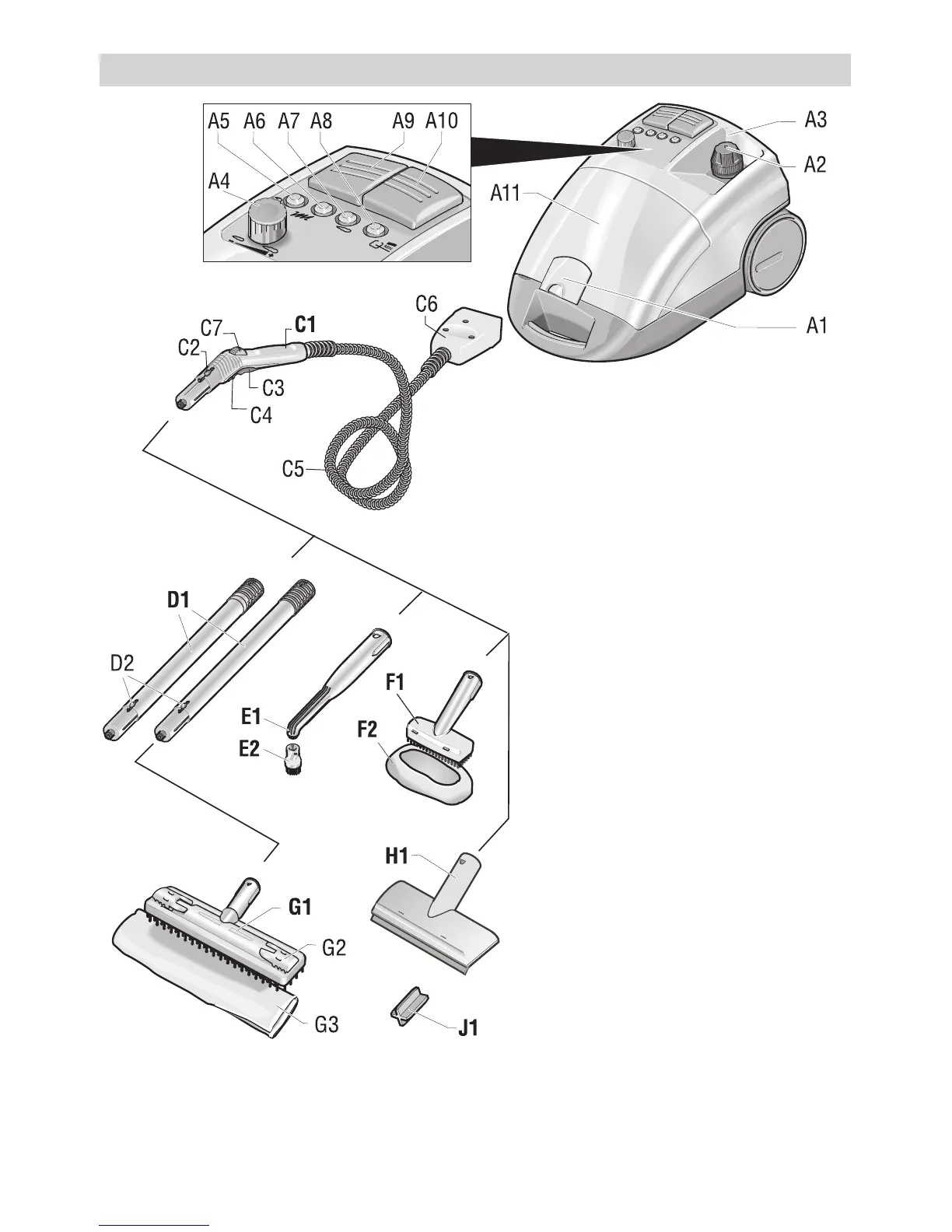 A5 A6 A7 A8 A9 A10

A4

A3

A2

A11

A1

C6

C7 C1

C2

C3

C4

C5

D1

D2

E1

E2

F1

F2

H1

G1

G2

G3

J1