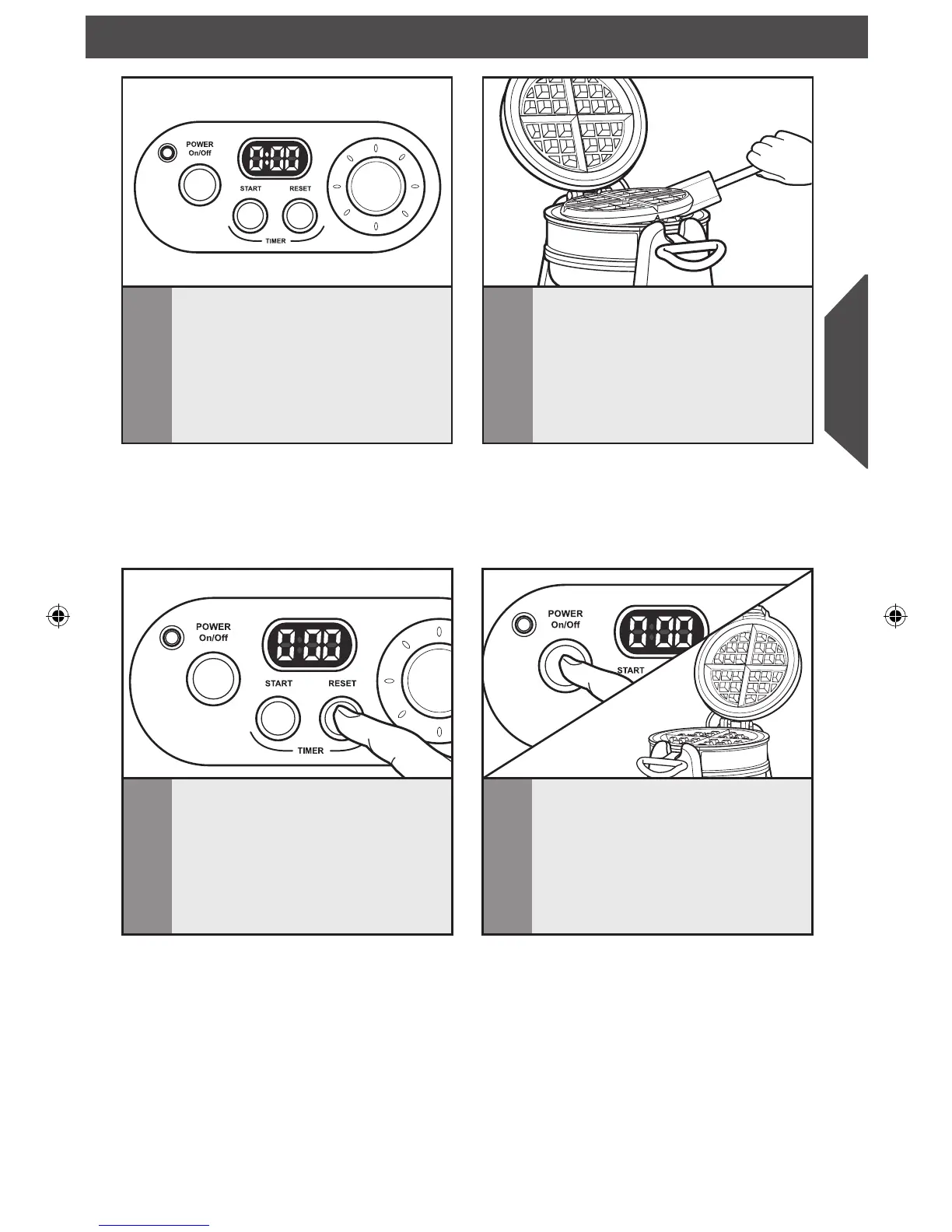 POWER On/Off

0:00

START RESET

TIMER

POWER On/Off

0:00

START RESET

TIMER

POWER On/Off

0:00

START