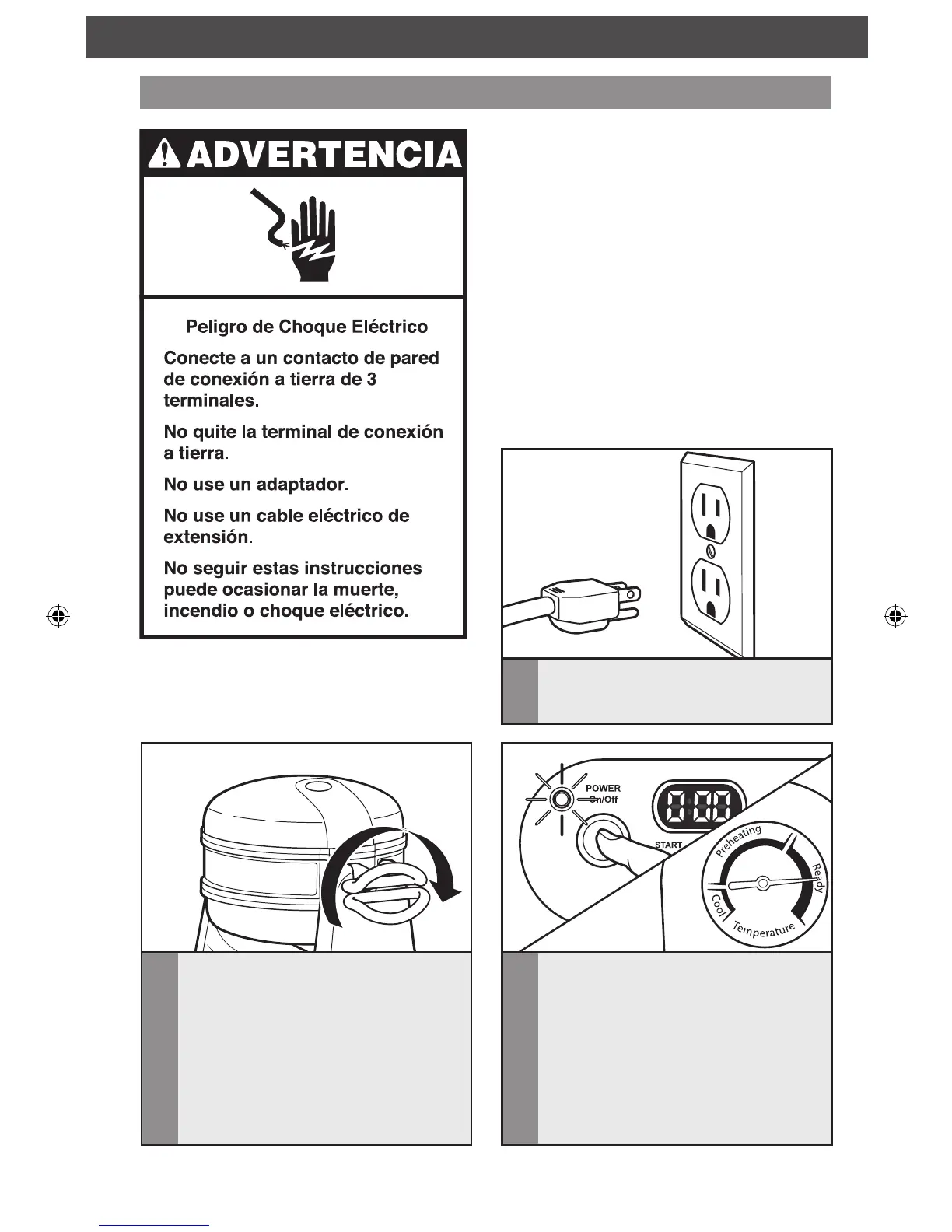 ADVERTENCIA

Peligro de Choque Eléctrico

Conecte a un contacto de pared de conexión a tierra de 3 terminales.

No quite la terminal de conexión a tierra.

No use un adaptador.

No use un cable eléctrico de extensión.

No seguir estas instrucciones puede ocasionar la muerte, incendio o choque eléctrico.

POWER
On/Off
START

Preheating
Ready
Cool
Temperature