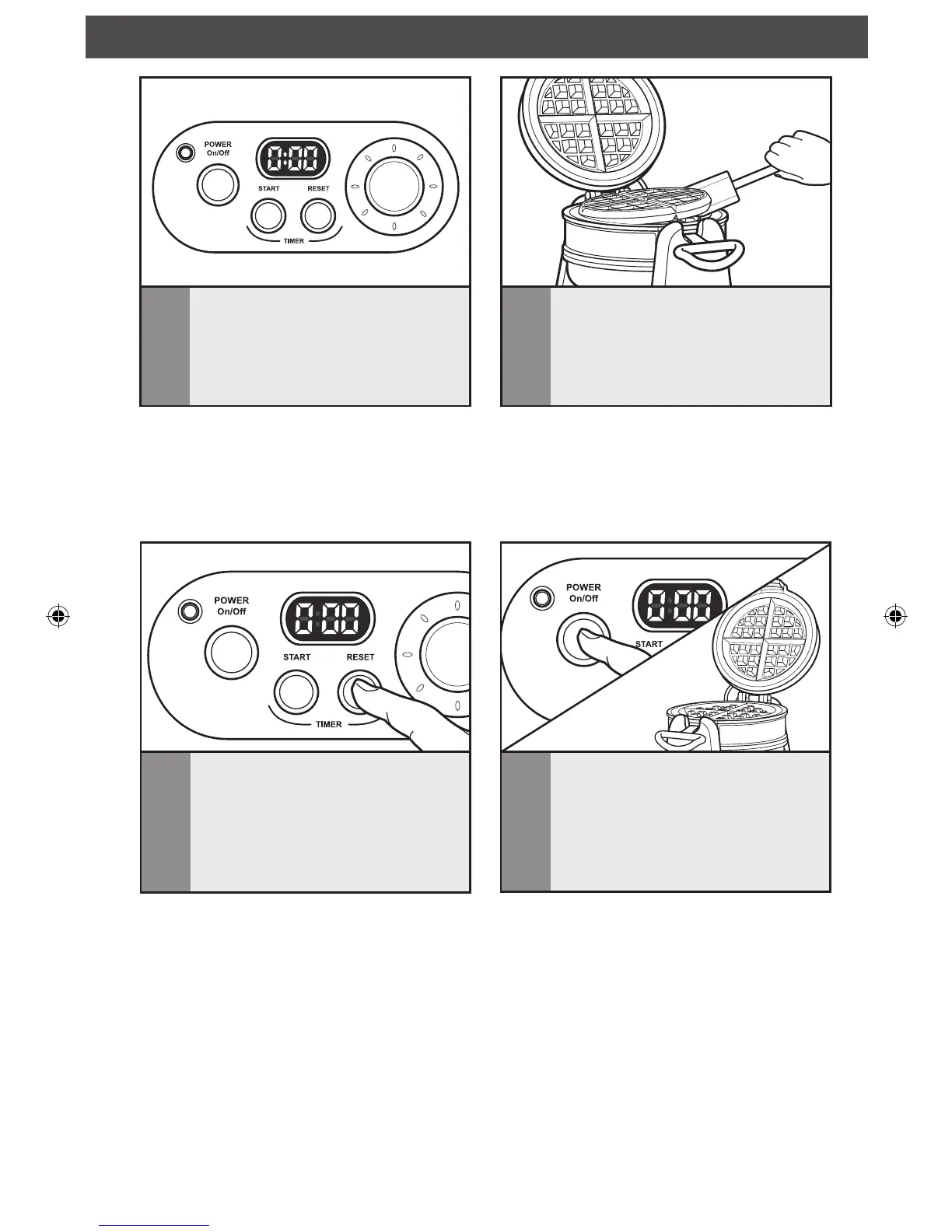 POWER On/Off

0:00

START RESET

TIMER

POWER On/Off

0:00

START RESET

TIMER

POWER On/Off

0:00

START