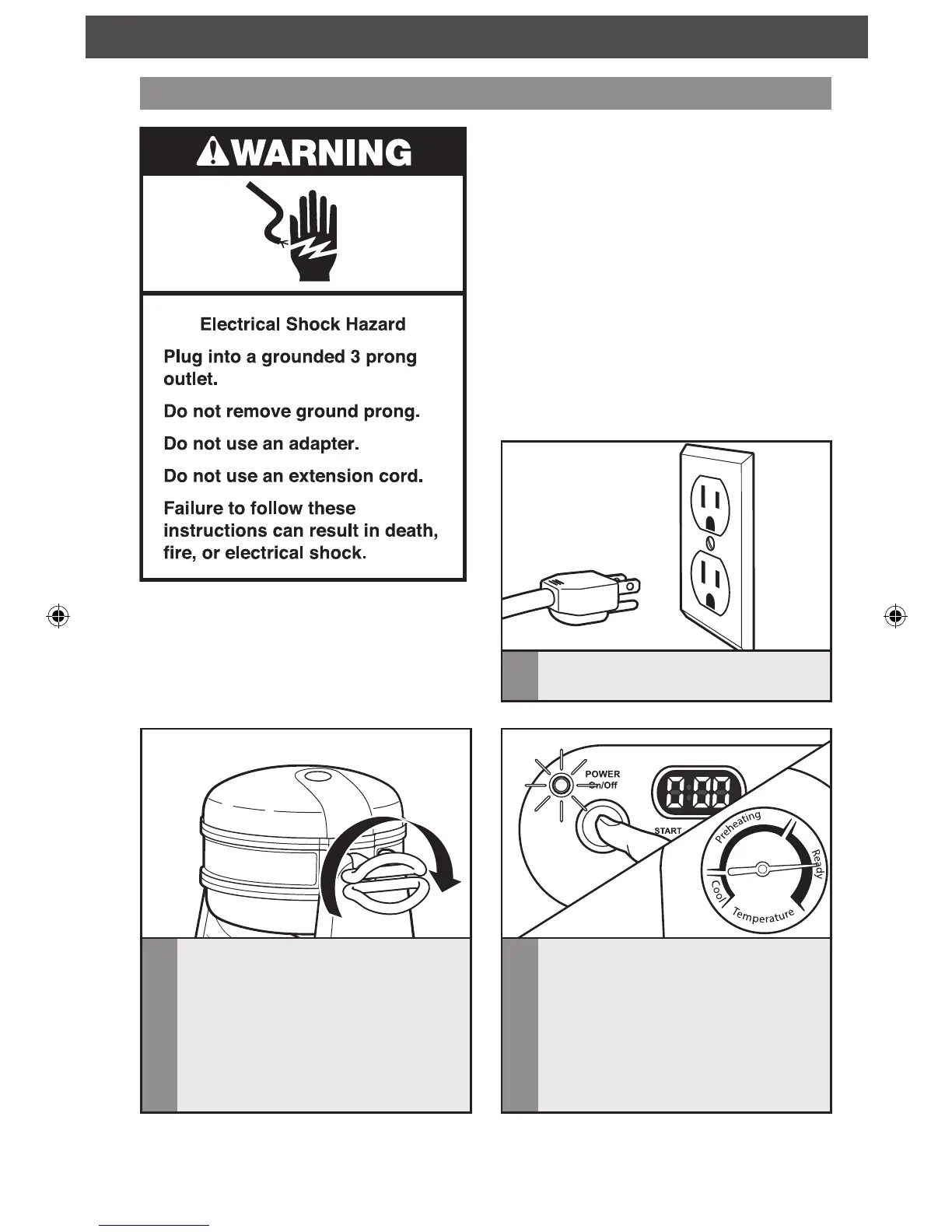 WARNING

Electrical Shock Hazard

Plug into a grounded 3 prong outlet.

Do not remove ground prong.

Do not use an adapter.

Do not use an extension cord.

Failure to follow these instructions can result in death, fire, or electrical shock.

POWER
On/Off

START

Preheating

Ready

Cool

Temperature