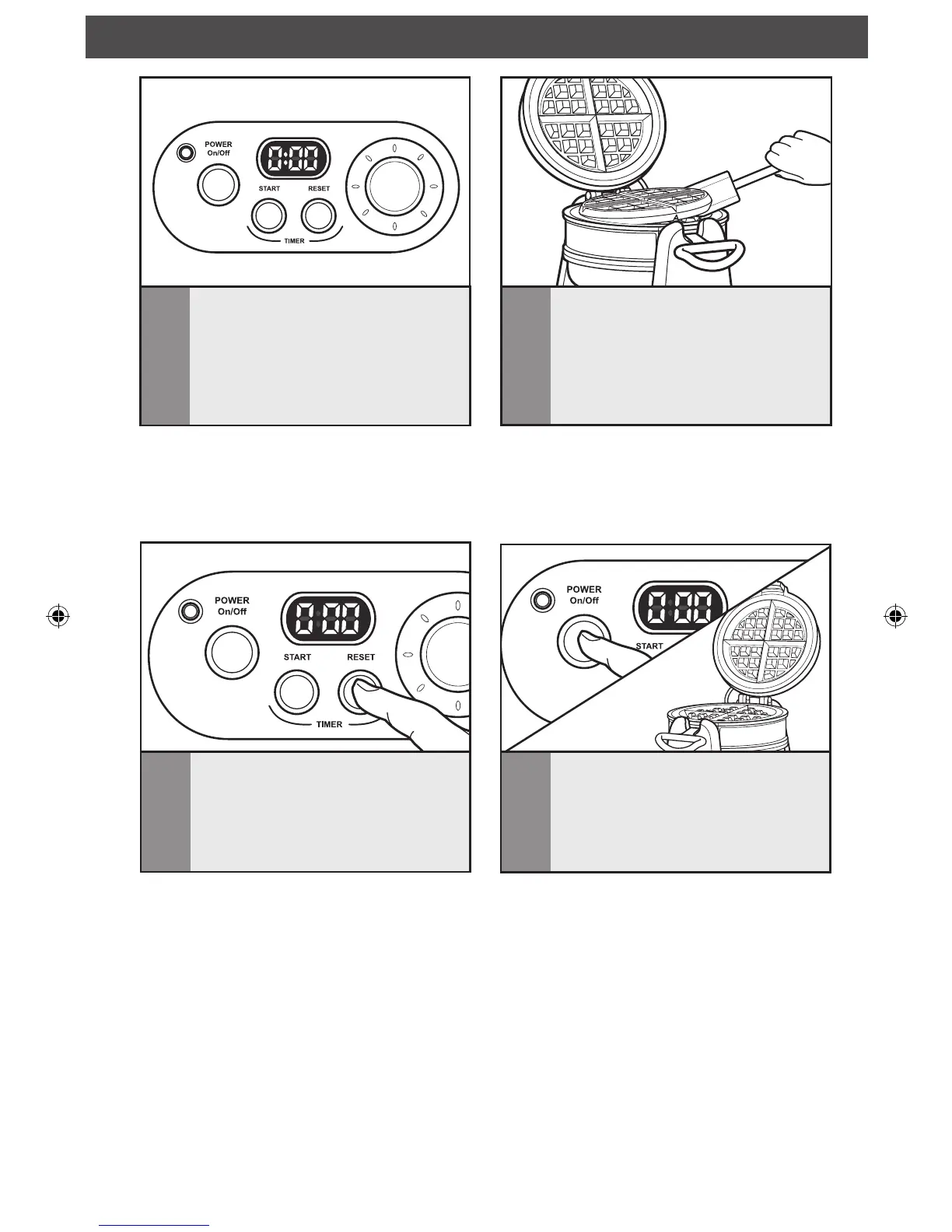 POWER On/Off

0:00

START RESET

TIMER

POWER On/Off

0:00

START RESET

TIMER

POWER On/Off

0:00

START