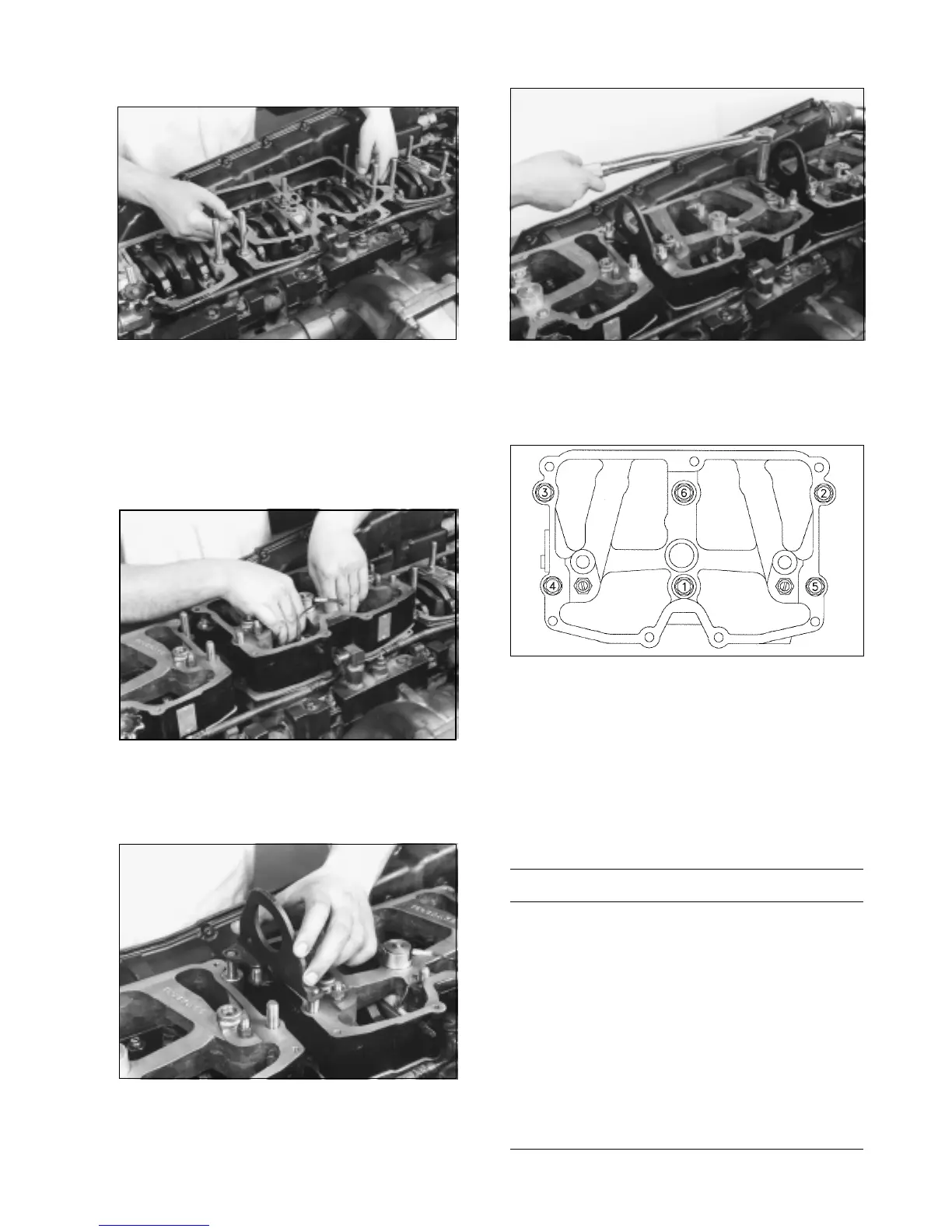 3

6

2

4

1

5