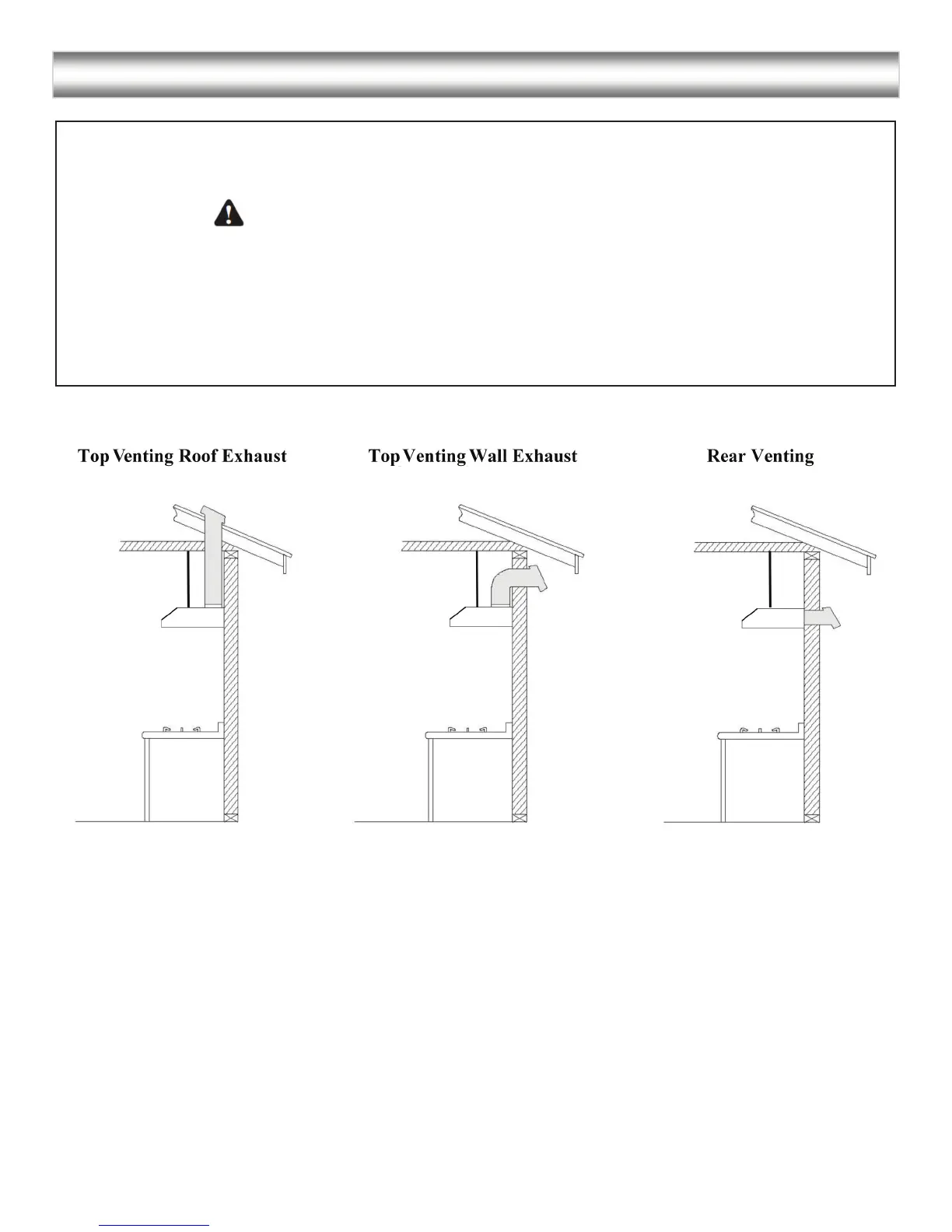 Top Venting Roof Exhaust

Top Venting Wall Exhaust

Rear Venting